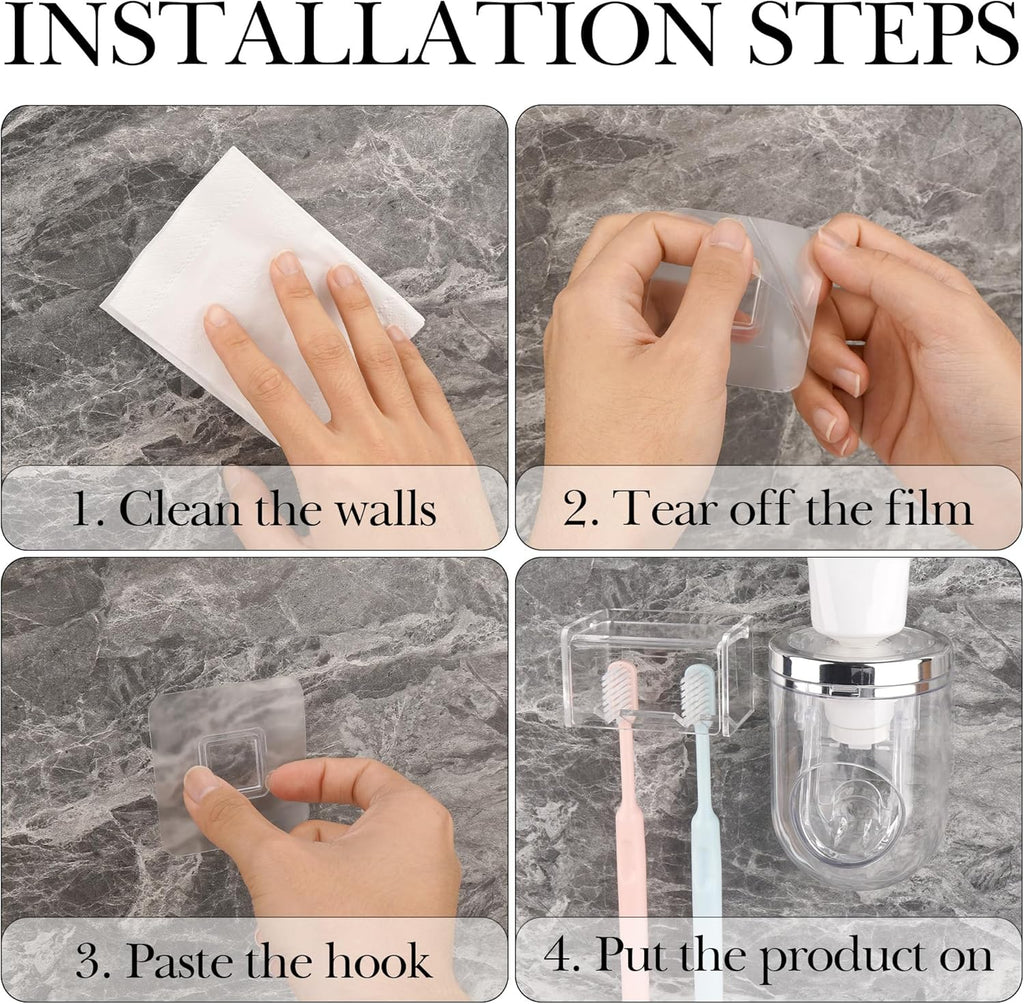 INSTALLATION STEPS

1. Clean the walls

2. Tear off the film

3. Paste the hook

4. Put the product on