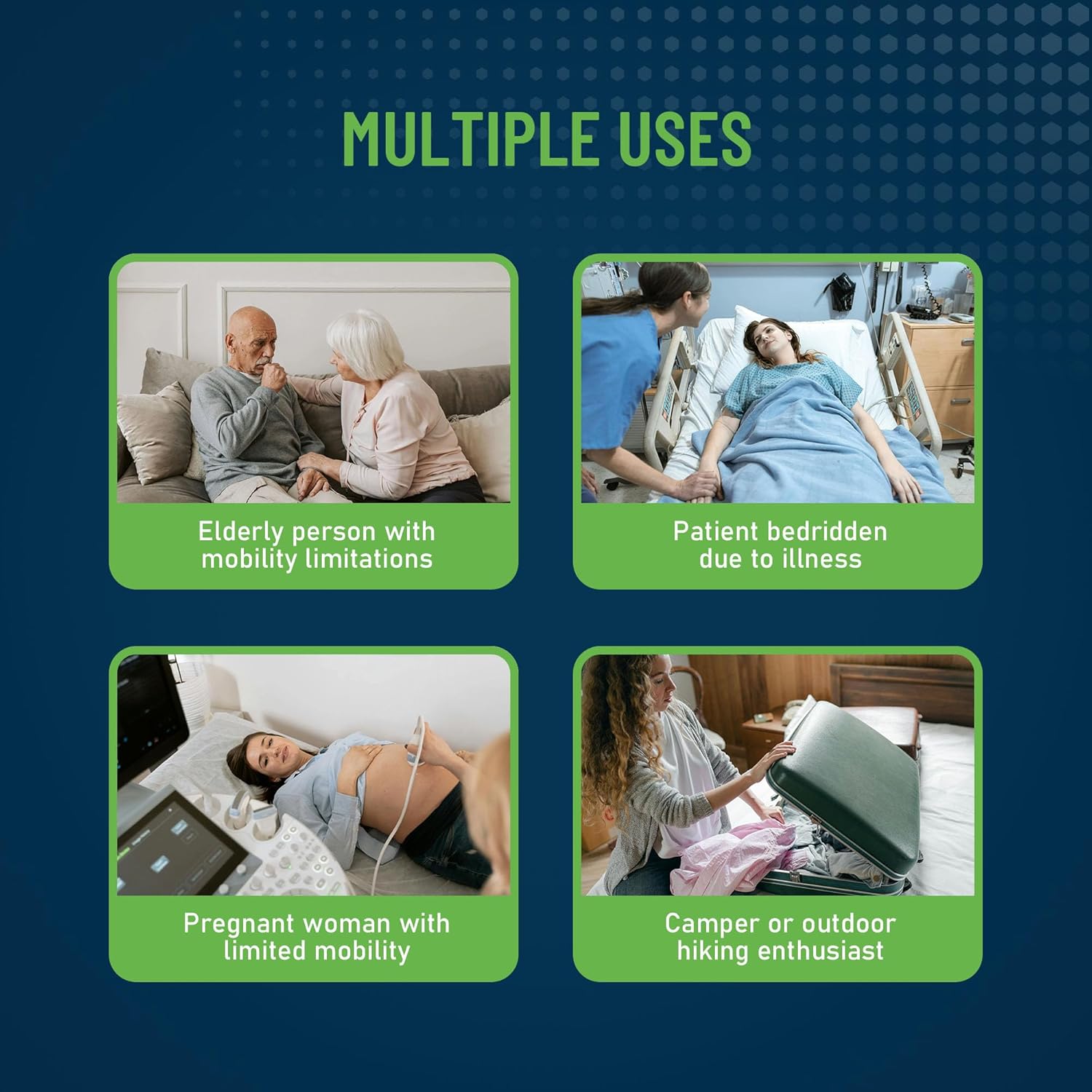 MULTIPLE USES

Elderly person with mobility limitations

Patient bedridden due to illness

Pregnant woman with limited mobility

Camper or outdoor hiking enthusiast