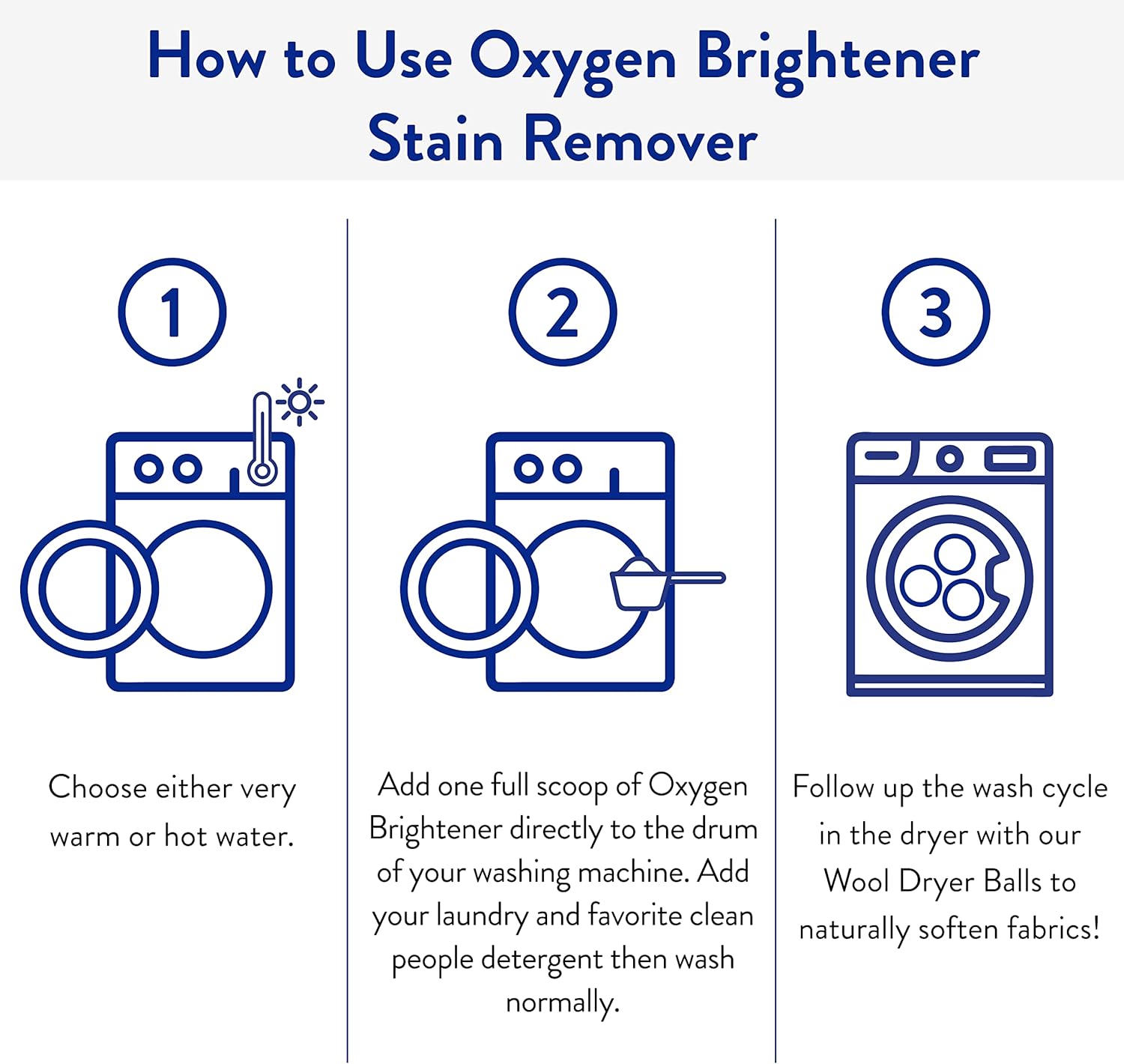 How to Use Oxygen Brightener Stain Remover

1

Choose either very warm or hot water.

2

Add one full scoop of Oxygen Brightener directly to the drum of your washing machine. Add your laundry and favorite clean people detergent then wash normally.

3

Follow up the wash cycle in the dryer with our Wool Dryer Balls to naturally soften fabrics!