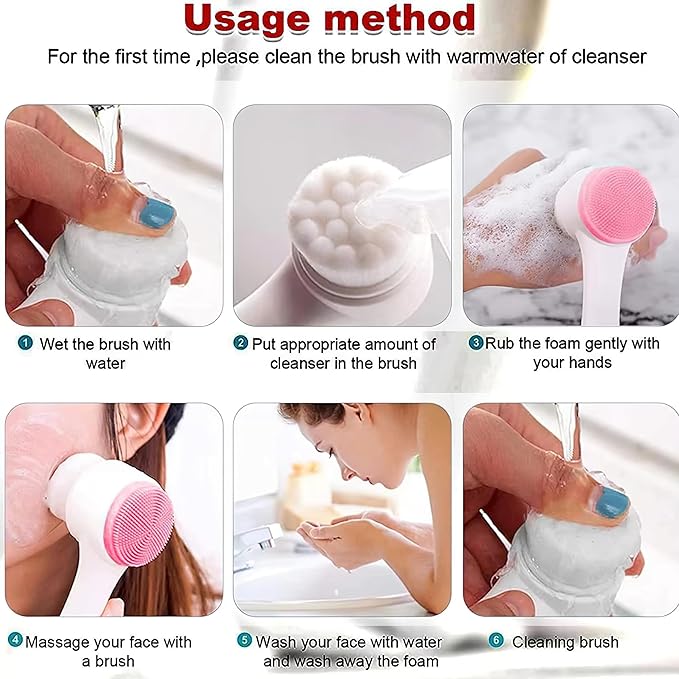 Usage method

For the first time ,please clean the brush with warmwater of cleanser

1 Wet the brush with water

2 Put appropriate amount of cleanser in the brush

3 Rub the foam gently with your hands

4 Massage your face with a brush

5 Wash your face with water and wash away the foam

6 Cleaning brush