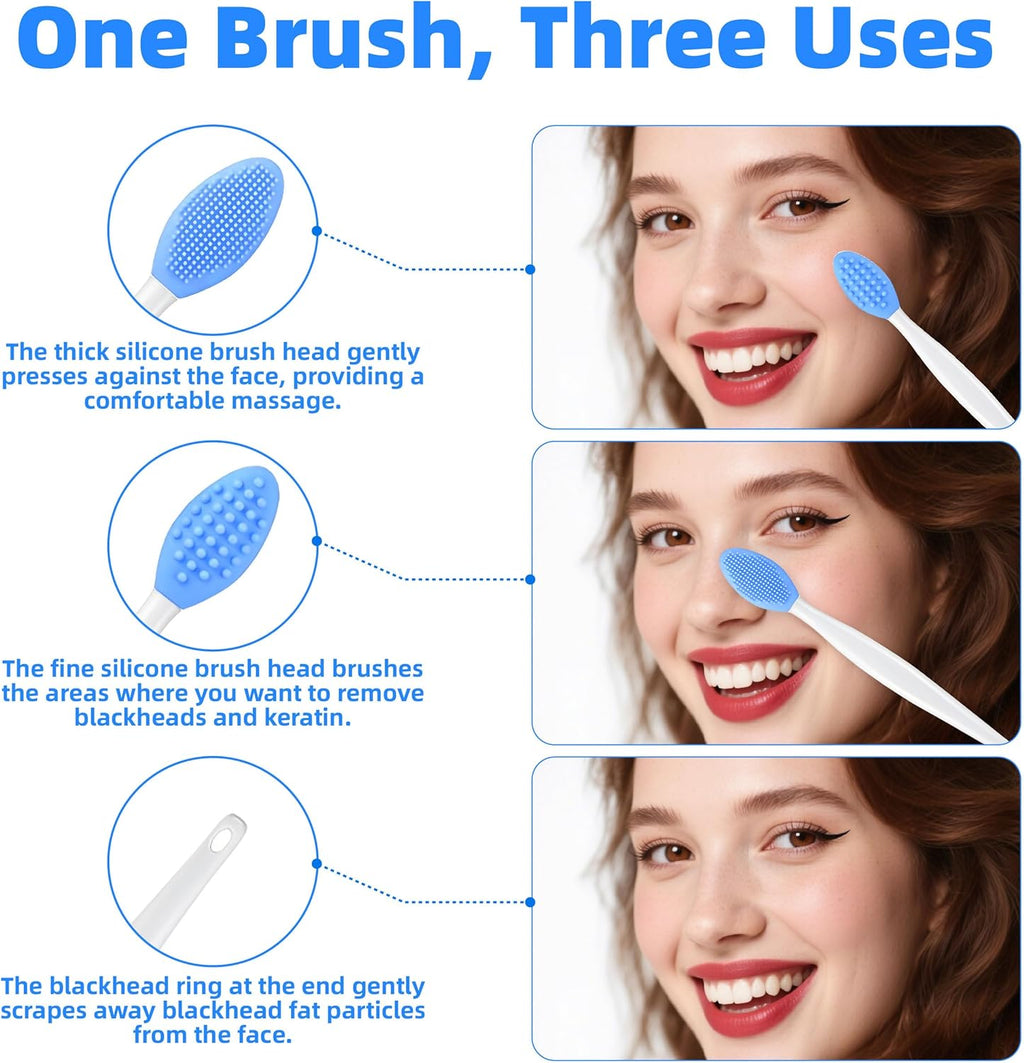 One Brush, Three Uses

The thick silicone brush head gently presses against the face, providing a comfortable massage.

The fine silicone brush head brushes the areas where you want to remove blackheads and keratin.

The blackhead ring at the end gently scrapes away blackhead fat particles from the face.