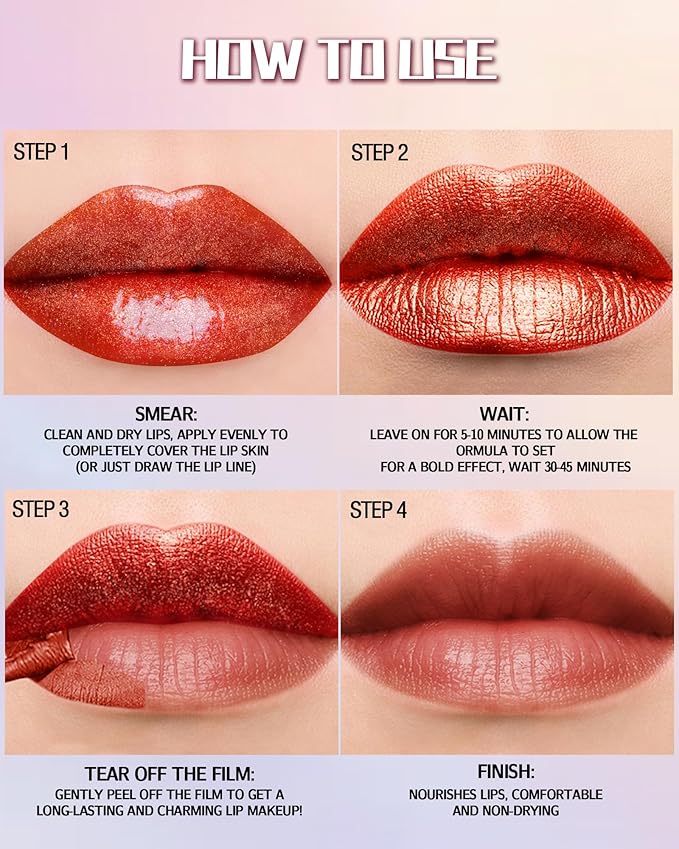 HOW TO USE

STEP 1

SMEAR:
CLEAN AND DRY LIPS, APPLY EVENLY TO COMPLETELY COVER THE LIP SKIN (OR JUST DRAW THE LIP LINE)

STEP 2

WAIT:
LEAVE ON FOR 5-10 MINUTES TO ALLOW THE ORMULA TO SET
FOR A BOLD EFFECT, WAIT 30-45 MINUTES

STEP 3

TEAR OFF THE FILM:
GENTLY PEEL OFF THE FILM TO GET A LONG-LASTING AND CHARMING LIP MAKEUP!

STEP 4

FINISH:
NOURISHES LIPS, COMFORTABLE AND NON-DRYING