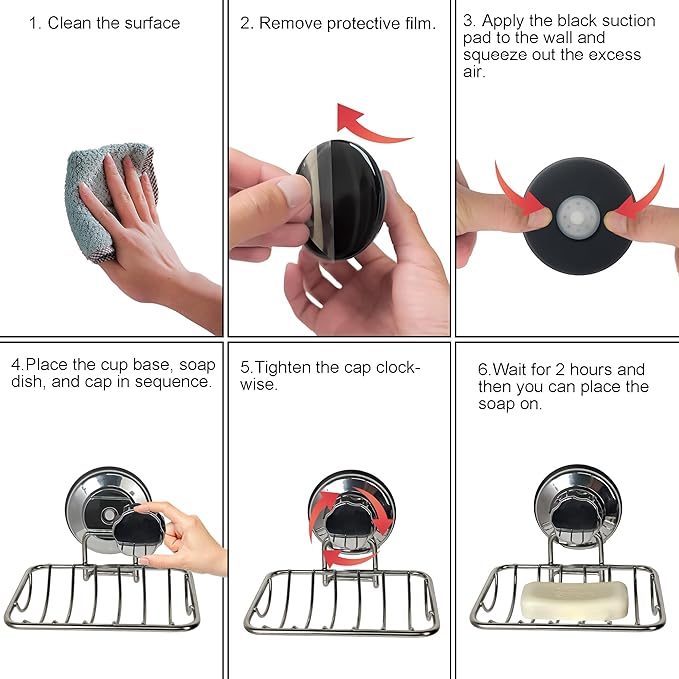 1. Clean the surface

2. Remove protective film.

3. Apply the black suction pad to the wall and squeeze out the excess air.

4.Place the cup base, soap dish, and cap in sequence.

5.Tighten the cap clockwise.

6.Wait for 2 hours and then you can place the soap on.