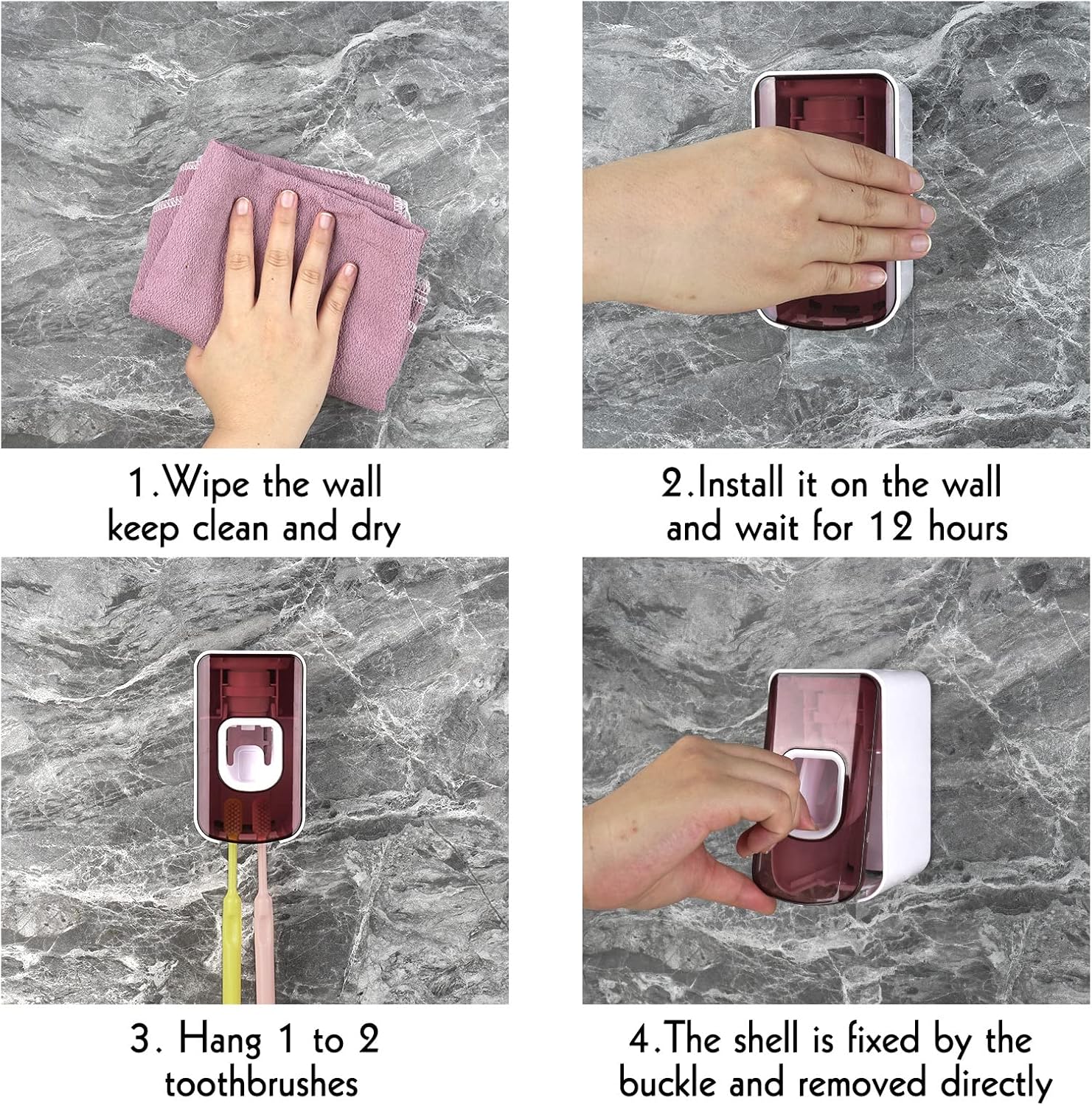 1.Wipe the wall
keep clean and dry

2.Install it on the wall
and wait for 12 hours

3. Hang 1 to 2
toothbrushes

4.The shell is fixed by the
buckle and removed directly