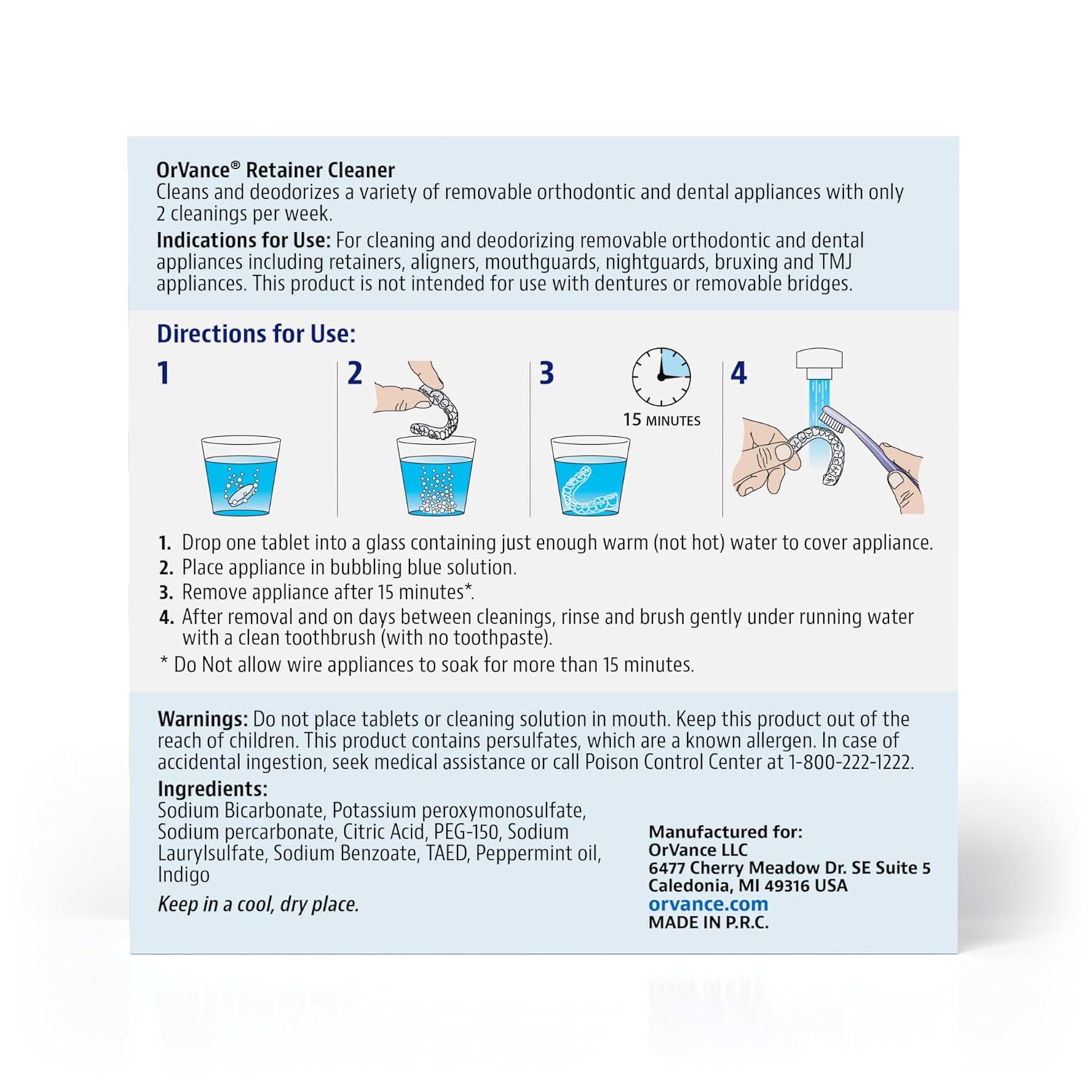 OrVance® Retainer Cleaner
Cleans and deodorizes a variety of removable orthodontic and dental appliances with only 2 cleanings per week.

Indications for Use: For cleaning and deodorizing removable orthodontic and dental appliances including retainers, aligners, mouthguards, nightguards, bruxing and TMJ appliances. This product is not intended for use with dentures or removable bridges.

Directions for Use:

1

2

3

15 MINUTES

4

1. Drop one tablet into a glass containing just enough warm (not hot) water to cover appliance.
2. Place appliance in bubbling blue solution.
3. Remove appliance after 15 minutes*.
4. After removal and on days between cleanings, rinse and brush gently under running water with a clean toothbrush (with no toothpaste).

* Do Not allow wire appliances to soak for more than 15 minutes.

Warnings: Do not place tablets or cleaning solution in mouth. Keep this product out of the reach of children. This product contains persulfates, which are a known allergen. In case of accidental ingestion, seek medical assistance or call Poison Control Center at 1-800-222-1222.

Ingredients:
Sodium Bicarbonate, Potassium peroxymonosulfate, Sodium percarbonate, Citric Acid, PEG-150, Sodium Laurylsulfate, Sodium Benzoate, TAED, Peppermint oil, Indigo

Keep in a cool, dry place.

Manufactured for:
OrVance LLC
6477 Cherry Meadow Dr. SE Suite 5
Caledonia, MI 49316 USA
orvance.com
MADE IN P.R.C.