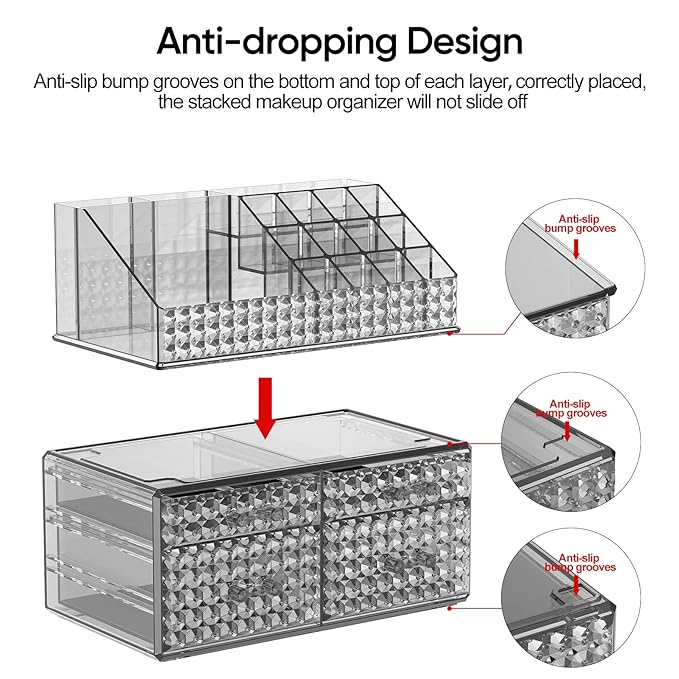 Anti-dropping Design

Anti-slip bump grooves on the bottom and top of each layer, correctly placed, the stacked makeup organizer will not slide off

Anti-slip bump grooves

Anti-slip bump grooves

Anti-slip bump grooves