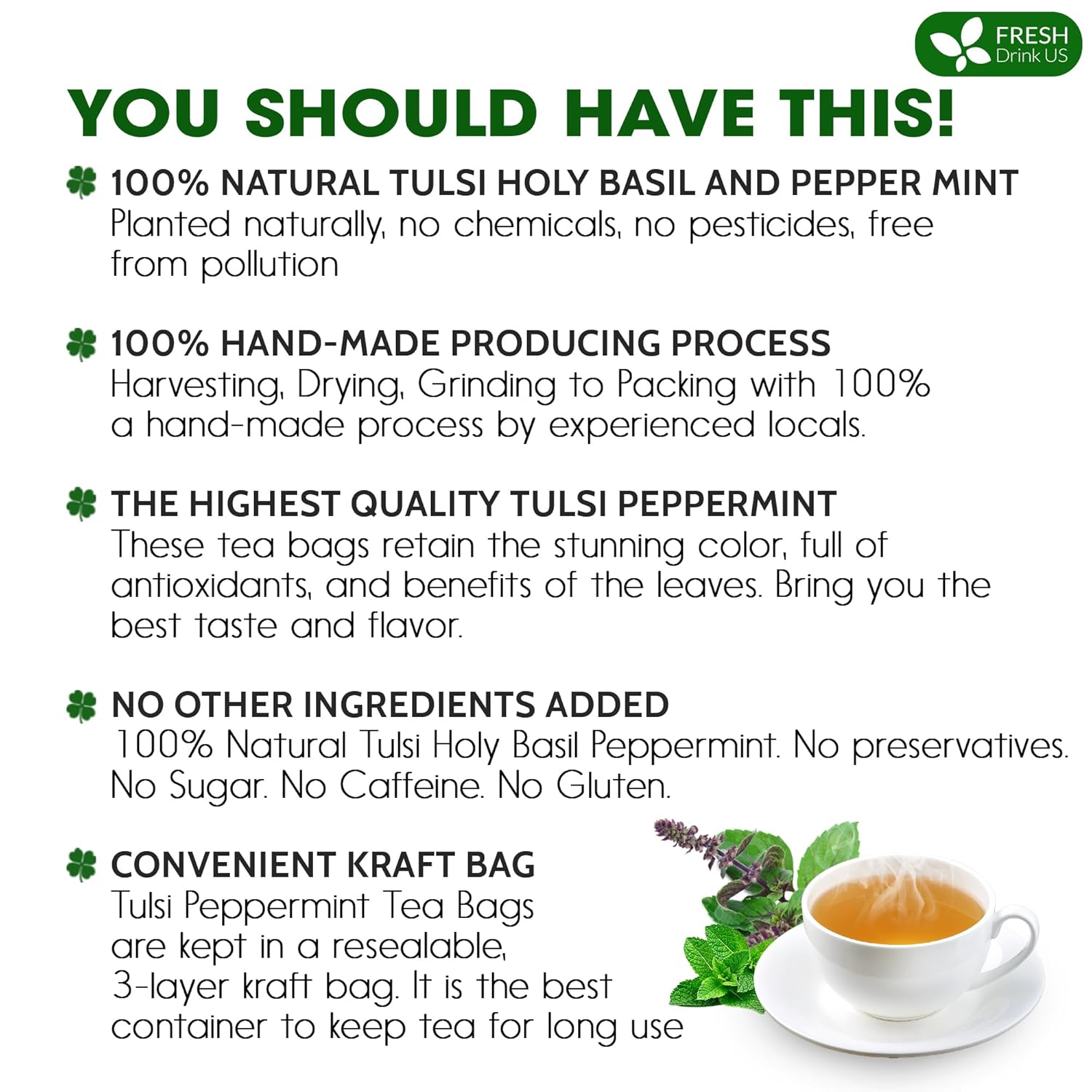 FRESH
Drink US

YOU SHOULD HAVE THIS!

100% NATURAL TULSI HOLY BASIL AND PEPPER MINT
Planted naturally, no chemicals, no pesticides, free from pollution

100% HAND-MADE PRODUCING PROCESS
Harvesting, Drying, Grinding to Packing with 100% a hand-made process by experienced locals.

THE HIGHEST QUALITY TULSI PEPPERMINT
These tea bags retain the stunning color, full of antioxidants, and benefits of the leaves. Bring you the best taste and flavor.

NO OTHER INGREDIENTS ADDED
100% Natural Tulsi Holy Basil Peppermint. No preservatives. No Sugar. No Caffeine. No Gluten.

CONVENIENT KRAFT BAG
Tulsi Peppermint Tea Bags are kept in a resealable, 3-layer kraft bag. It is the best container to keep tea for long use