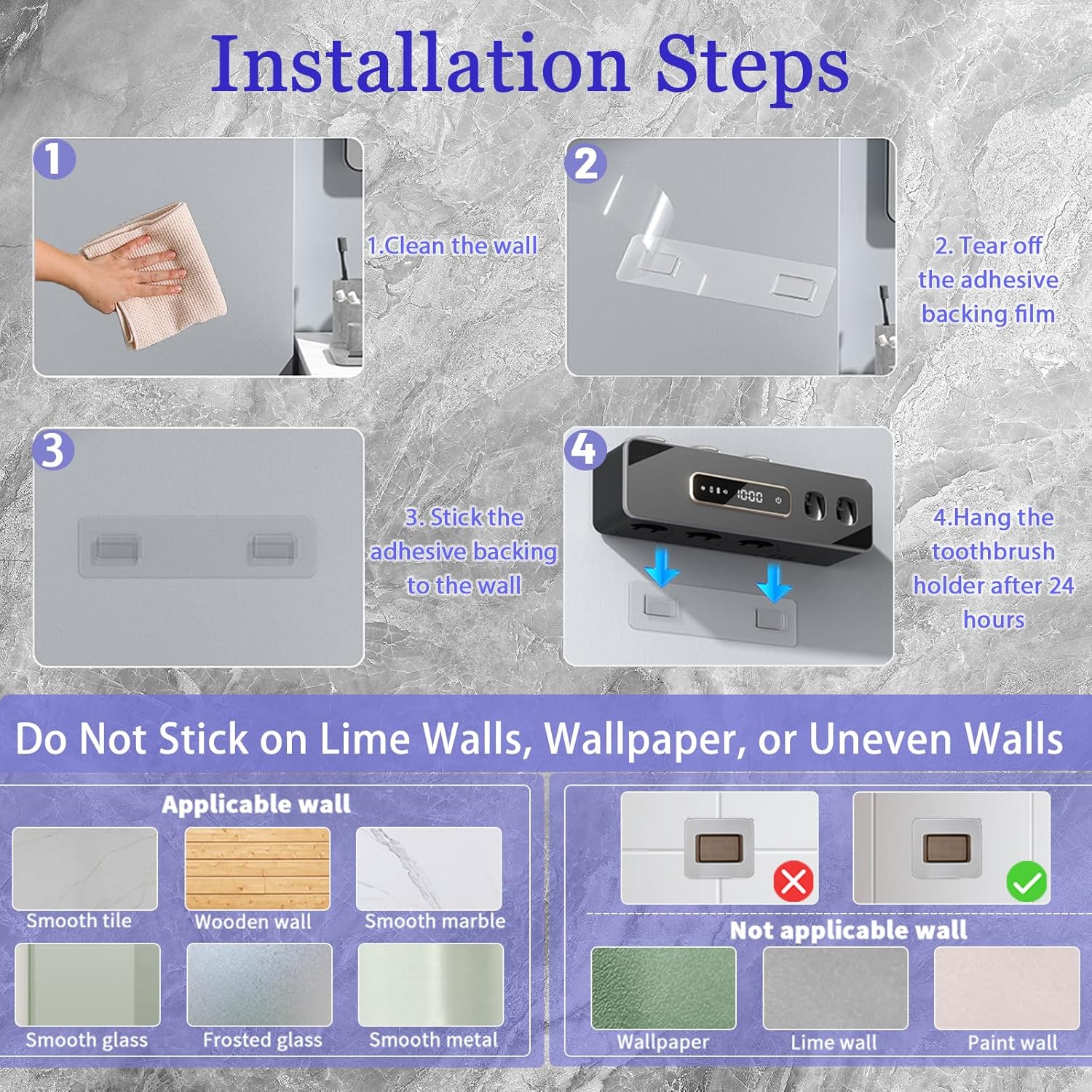 Installation Steps

1

1.Clean the wall

2

2. Tear off the adhesive backing film

3

3. Stick the adhesive backing to the wall

4

1000

4.Hang the toothbrush holder after 24 hours

Do Not Stick on Lime Walls, Wallpaper, or Uneven Walls

Applicable wall

Smooth tile

Wooden wall

Smooth marble

Smooth glass

Frosted glass

Smooth metal

Not applicable wall

Wallpaper

Lime wall

Paint wall