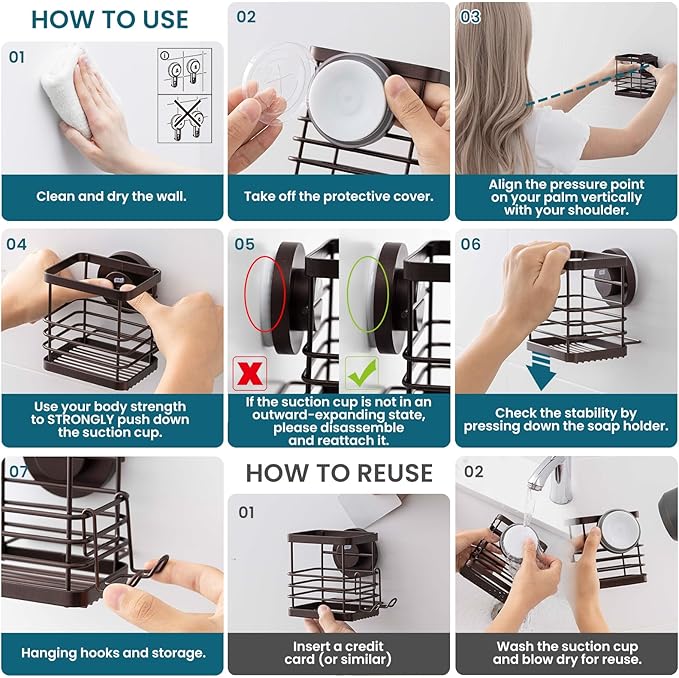 HOW TO USE

01

Clean and dry the wall.

02

Take off the protective cover.

03

Align the pressure point on your palm vertically with your shoulder.

04

Use your body strength to STRONGLY push down the suction cup.

05

If the suction cup is not in an outward-expanding state, please disassemble and reattach it.

06

Check the stability by pressing down the soap holder.

07

Hanging hooks and storage.

HOW TO REUSE

01

Insert a credit card (or similar)

02

Wash the suction cup and blow dry for reuse.