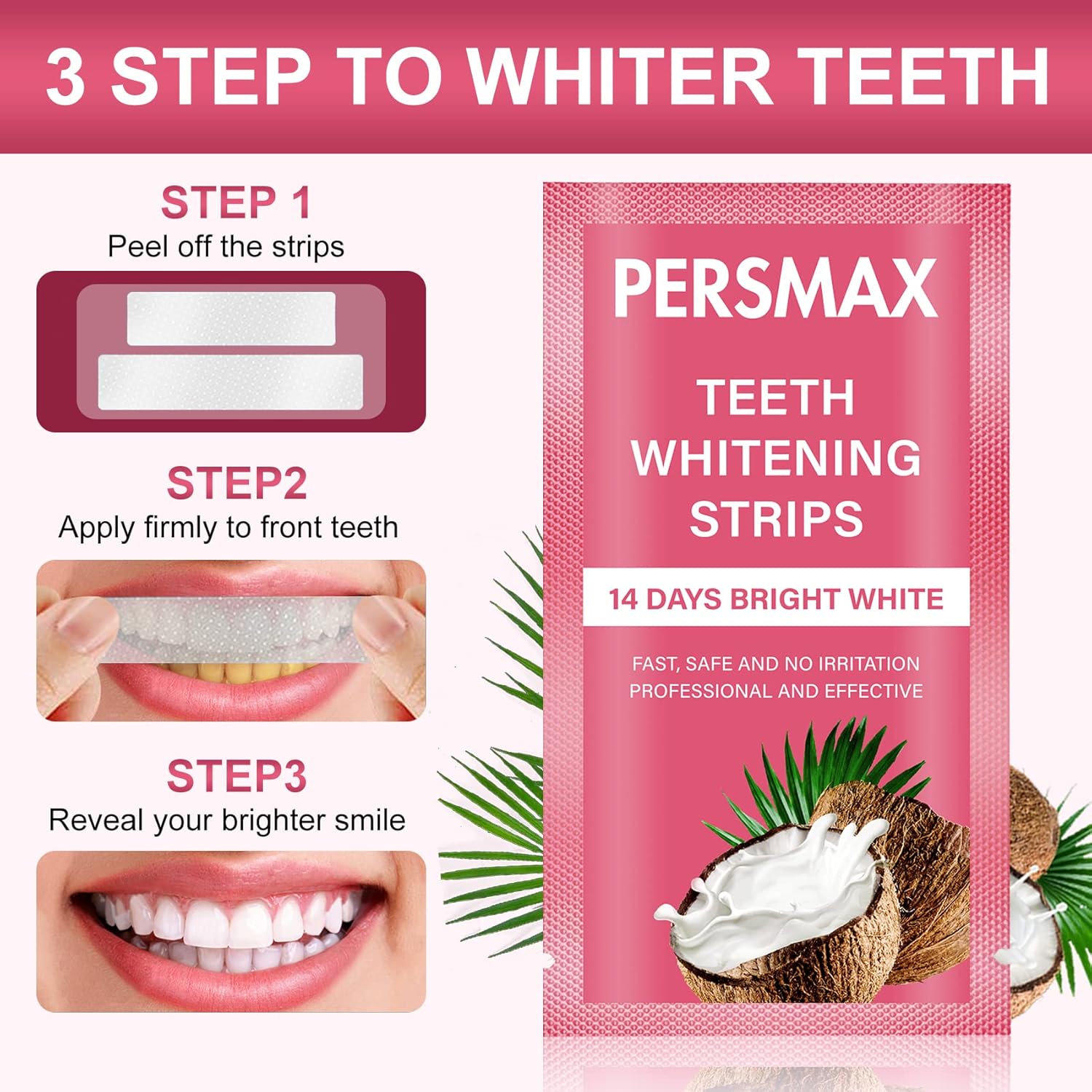 3 STEP TO WHITER TEETH

STEP 1
Peel off the strips

STEP2
Apply firmly to front teeth

STEP3
Reveal your brighter smile

PERSMAX

TEETH WHITENING STRIPS

14 DAYS BRIGHT WHITE

FAST, SAFE AND NO IRRITATION
PROFESSIONAL AND EFFECTIVE