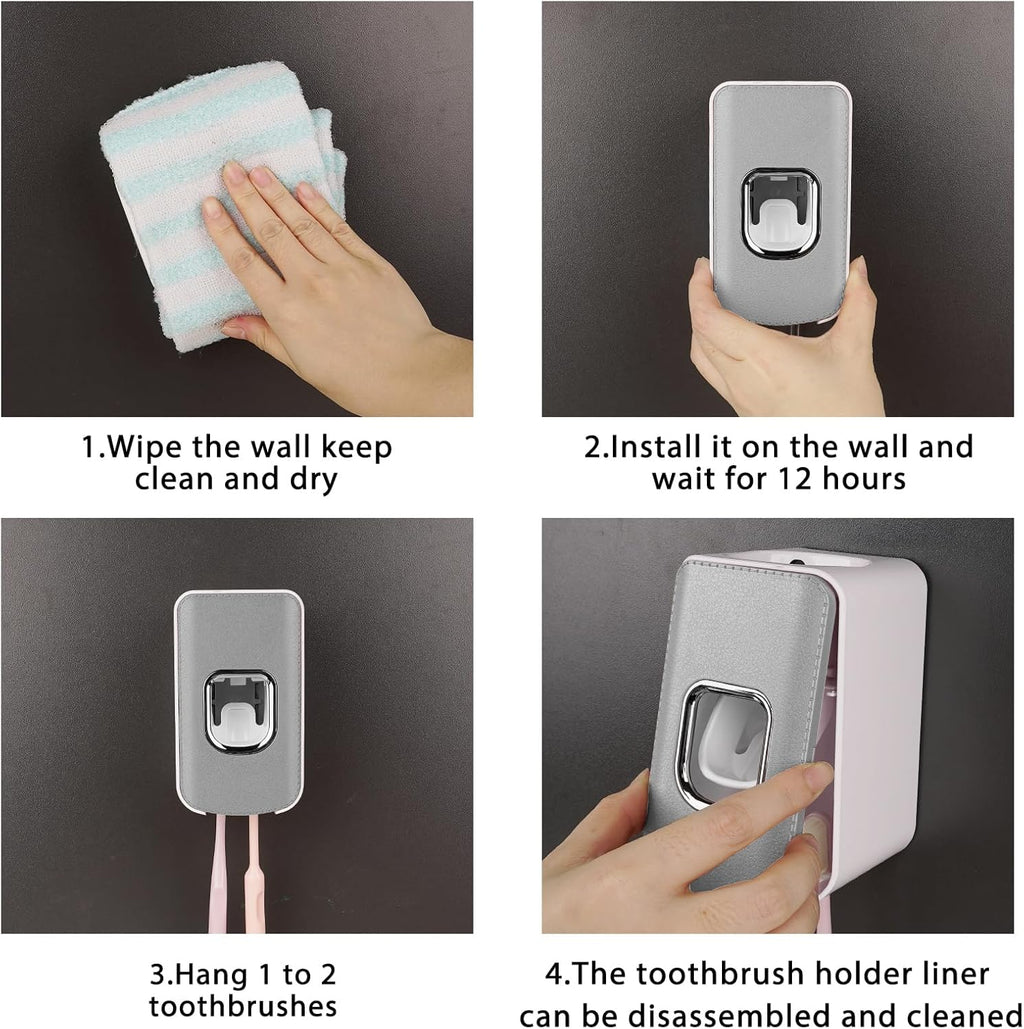 1.Wipe the wall keep clean and dry

2.Install it on the wall and wait for 12 hours

3.Hang 1 to 2 toothbrushes

4.The toothbrush holder liner can be disassembled and cleaned