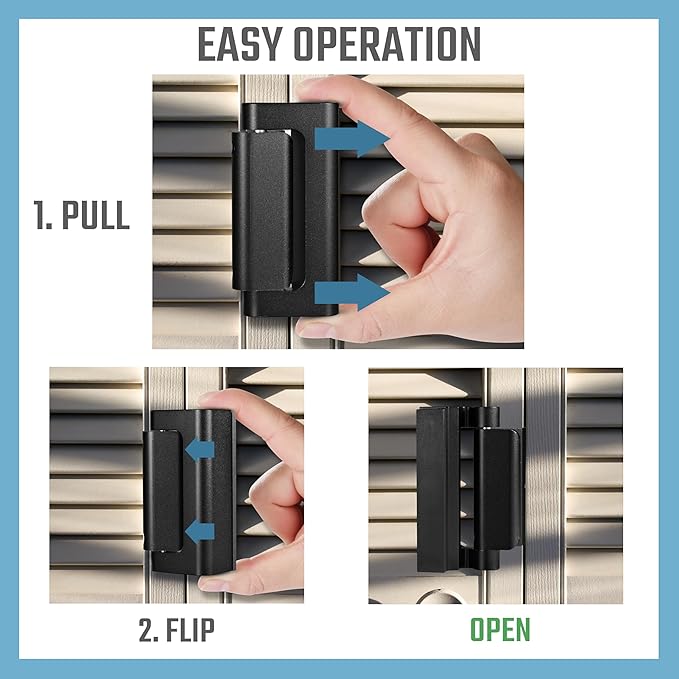 EASY OPERATION

1. PULL

2. FLIP

OPEN