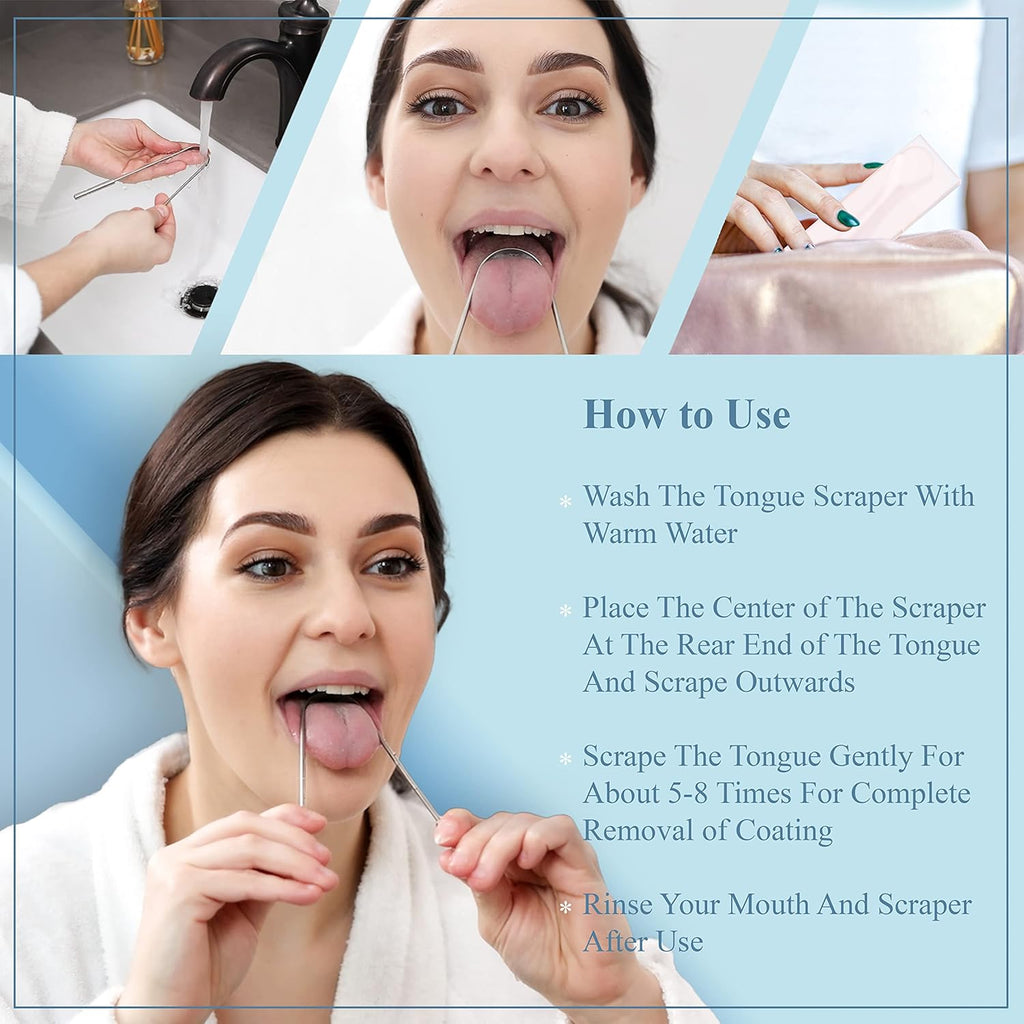 How to Use

* Wash The Tongue Scraper With Warm Water

* Place The Center of The Scraper At The Rear End of The Tongue And Scrape Outwards

* Scrape The Tongue Gently For About 5-8 Times For Complete Removal of Coating

* Rinse Your Mouth And Scraper After Use