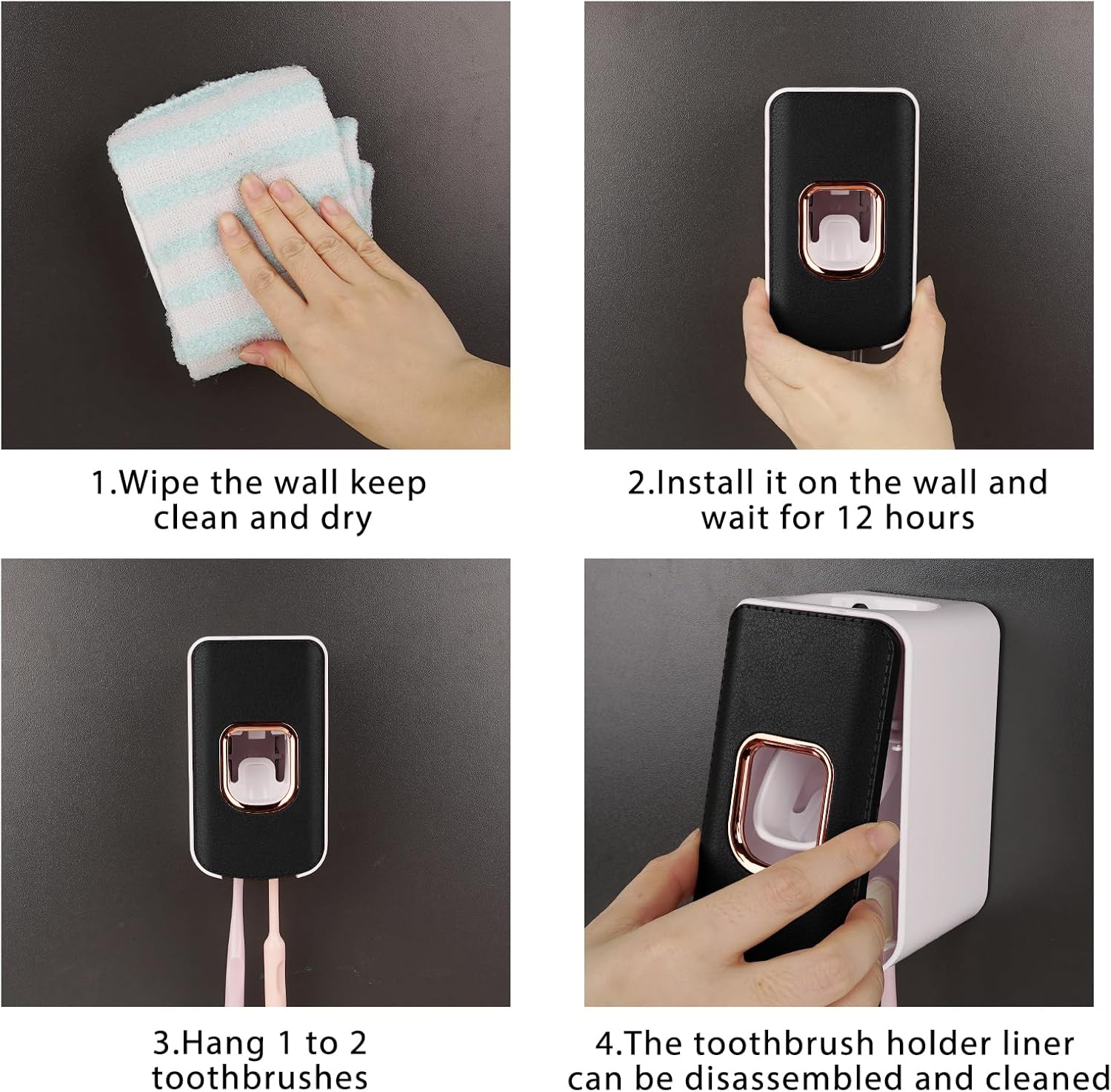 1.Wipe the wall keep clean and dry

2.Install it on the wall and wait for 12 hours

3.Hang 1 to 2 toothbrushes

4.The toothbrush holder liner can be disassembled and cleaned