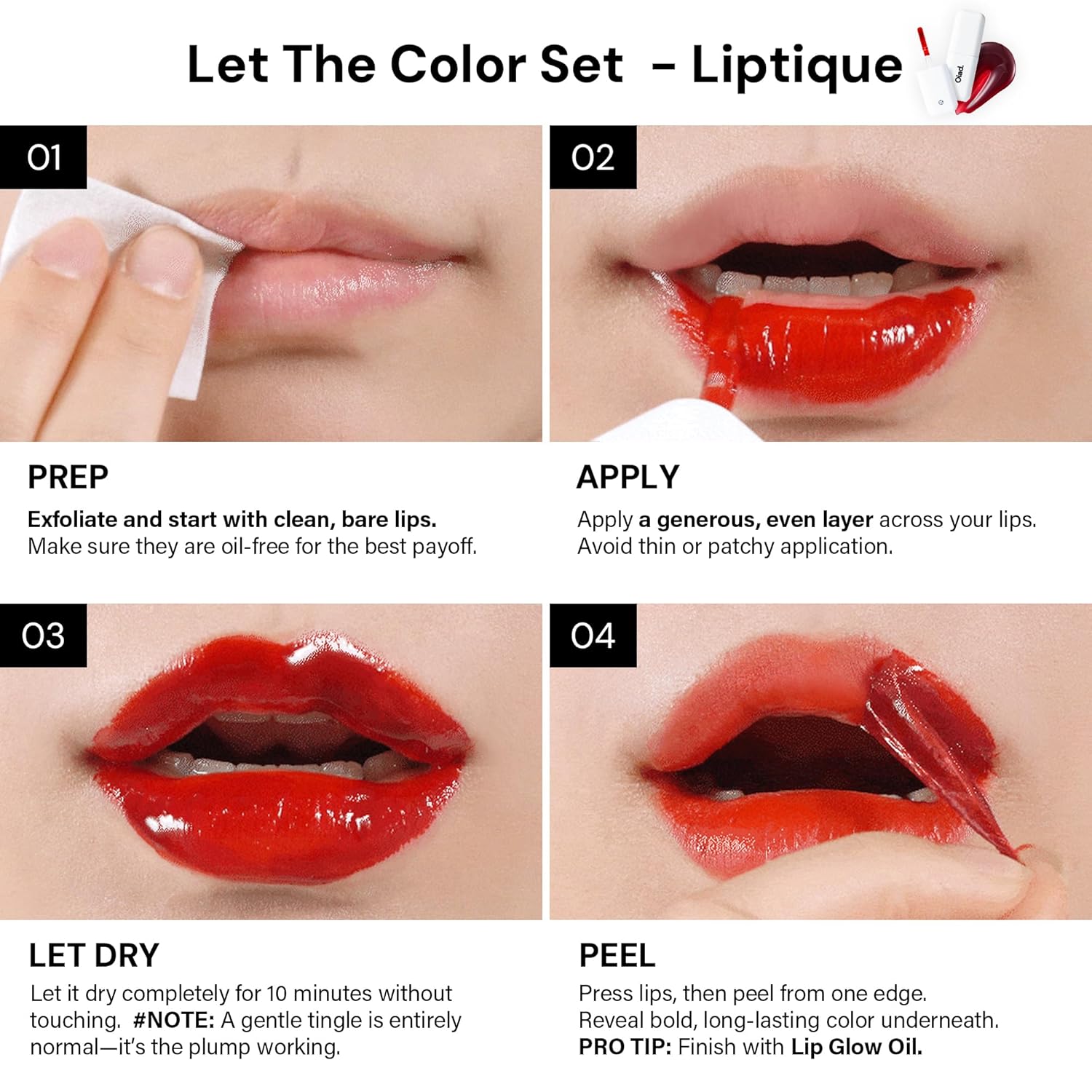 Let The Color Set - Liptique

Olad.

01

PREP

Exfoliate and start with clean, bare lips. Make sure they are oil-free for the best payoff.

02

APPLY

Apply a generous, even layer across your lips. Avoid thin or patchy application.

03

LET DRY

Let it dry completely for 10 minutes without touching. #NOTE: A gentle tingle is entirely normal—it's the plump working.

04

PEEL

Press lips, then peel from one edge. Reveal bold, long-lasting color underneath. PRO TIP: Finish with Lip Glow Oil.