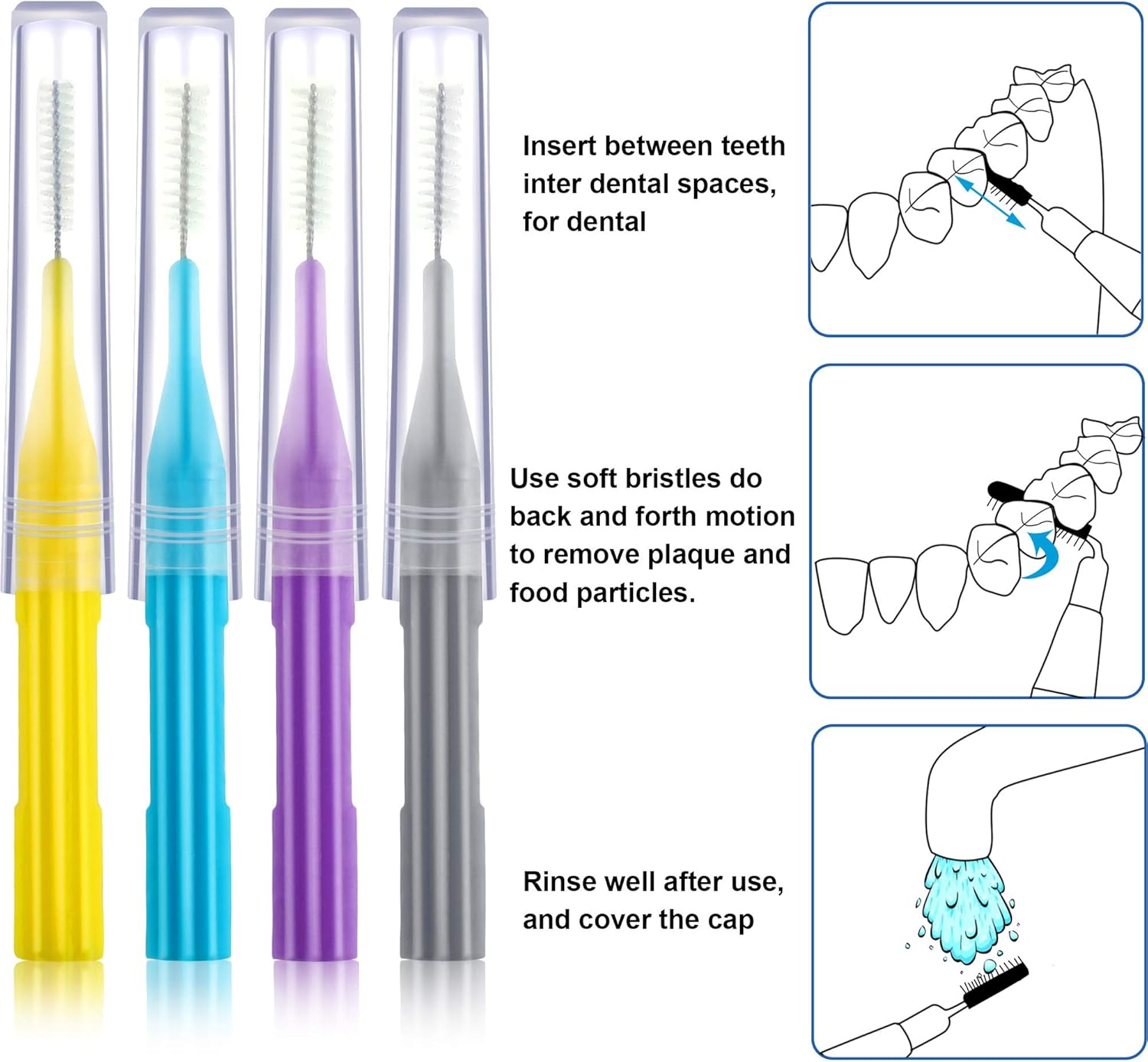 Insert between teeth inter dental spaces, for dental

Use soft bristles do back and forth motion to remove plaque and food particles.

Rinse well after use, and cover the cap