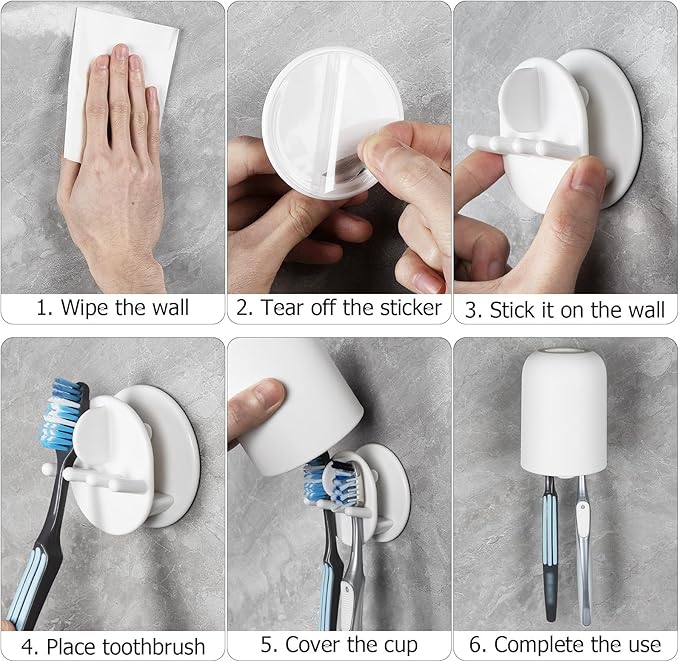 1. Wipe the wall

2. Tear off the sticker

3. Stick it on the wall

4. Place toothbrush

5. Cover the cup

6. Complete the use