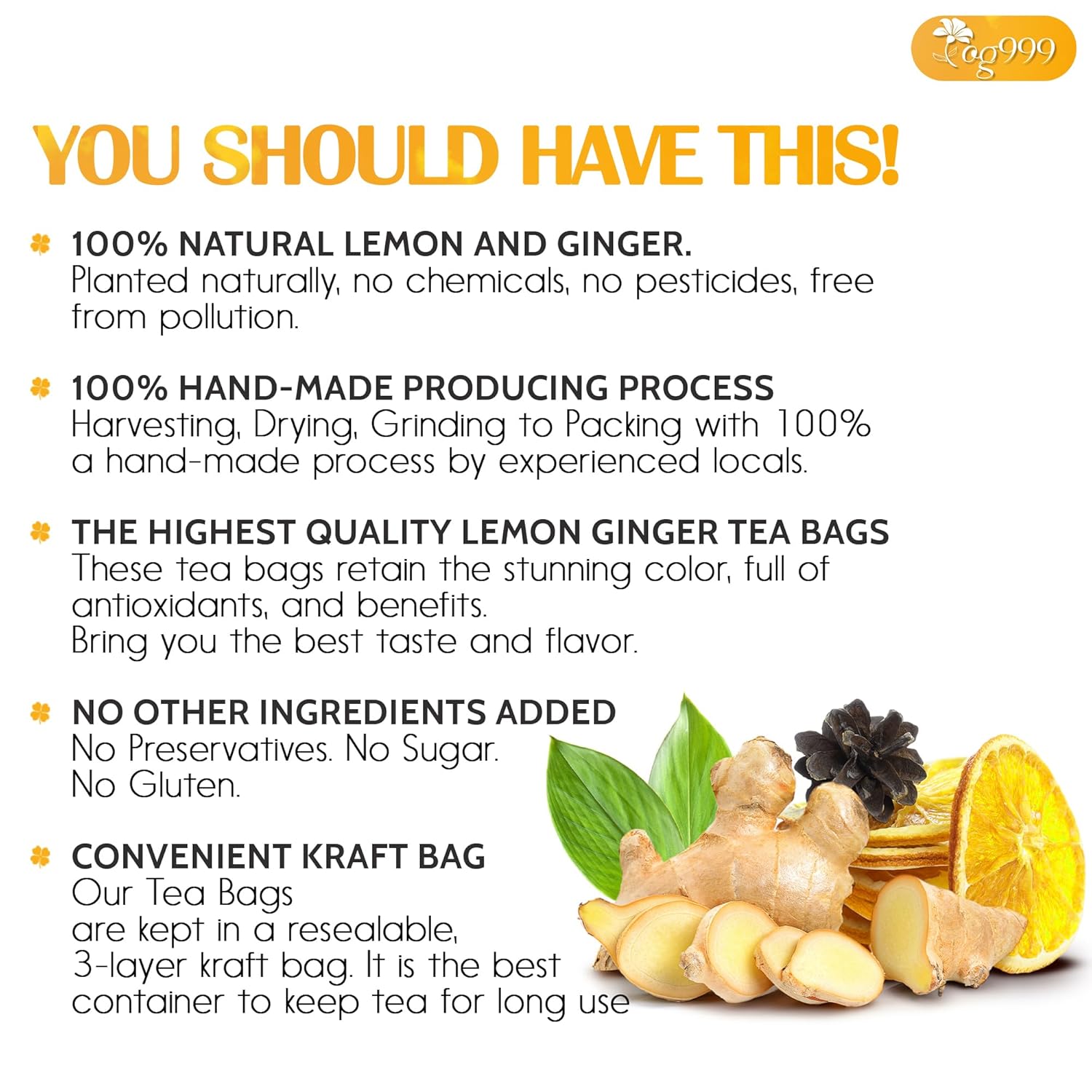 og999

YOU SHOULD HAVE THIS!

100% NATURAL LEMON AND GINGER.
Planted naturally, no chemicals, no pesticides, free from pollution.

100% HAND-MADE PRODUCING PROCESS
Harvesting, Drying, Grinding to Packing with 100% a hand-made process by experienced locals.

THE HIGHEST QUALITY LEMON GINGER TEA BAGS
These tea bags retain the stunning color, full of antioxidants, and benefits.
Bring you the best taste and flavor.

NO OTHER INGREDIENTS ADDED
No Preservatives. No Sugar.
No Gluten.

CONVENIENT KRAFT BAG
Our Tea Bags
are kept in a resealable,
3-layer kraft bag. It is the best container to keep tea for long use