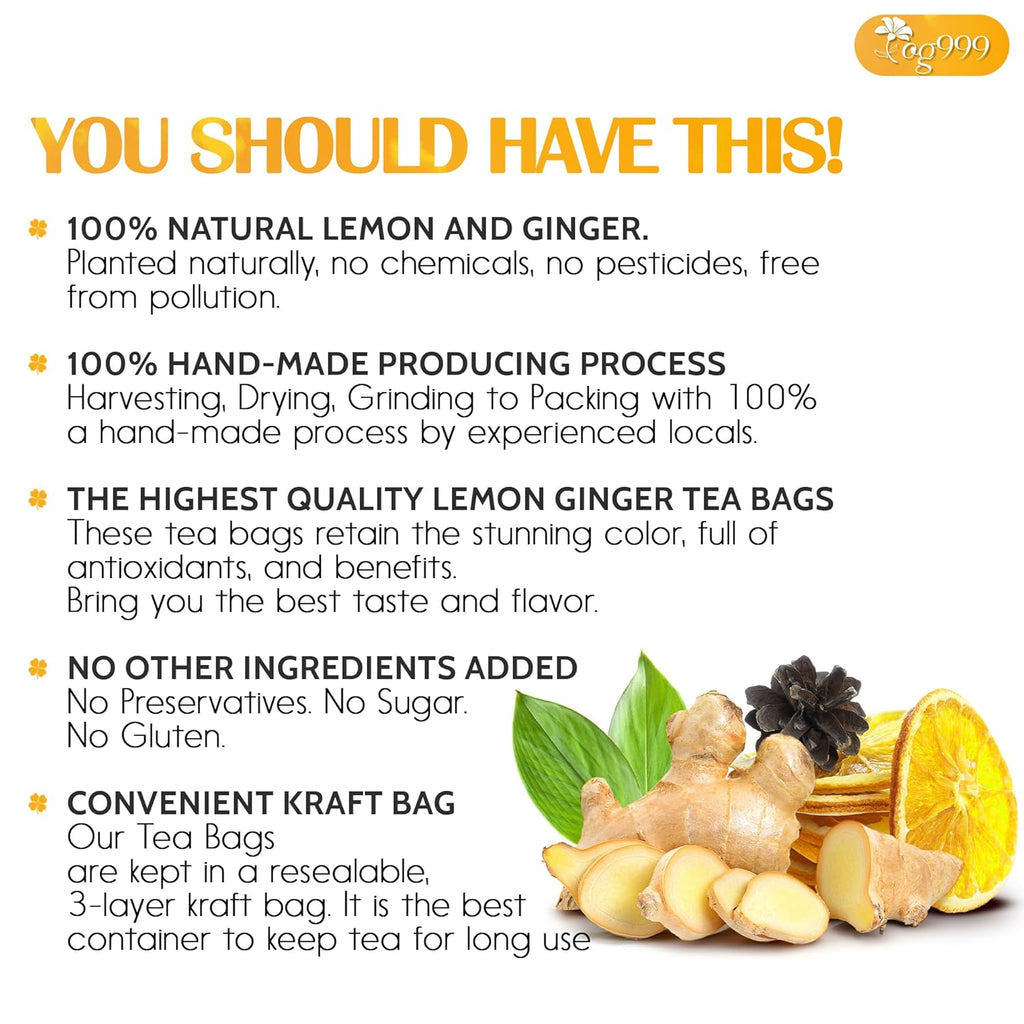 og999

YOU SHOULD HAVE THIS!

100% NATURAL LEMON AND GINGER.
Planted naturally, no chemicals, no pesticides, free from pollution.

100% HAND-MADE PRODUCING PROCESS
Harvesting, Drying, Grinding to Packing with 100% a hand-made process by experienced locals.

THE HIGHEST QUALITY LEMON GINGER TEA BAGS
These tea bags retain the stunning color, full of antioxidants, and benefits.
Bring you the best taste and flavor.

NO OTHER INGREDIENTS ADDED
No Preservatives. No Sugar.
No Gluten.

CONVENIENT KRAFT BAG
Our Tea Bags are kept in a resealable, 3-layer kraft bag. It is the best container to keep tea for long use