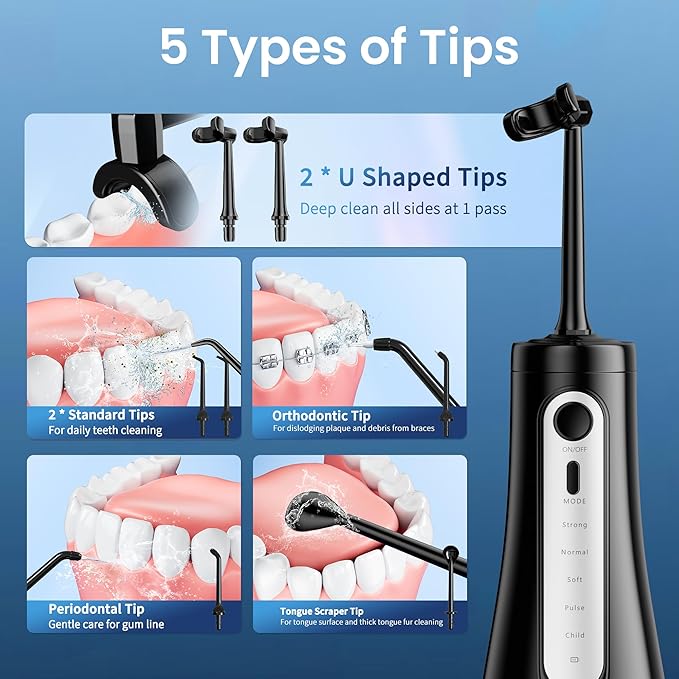 5 Types of Tips

2 * U Shaped Tips
Deep clean all sides at 1 pass

2 * Standard Tips
For daily teeth cleaning

Orthodontic Tip
For dislodging plaque and debris from braces

Periodontal Tip
Gentle care for gum line

Tongue Scraper Tip
For tongue surface and thick tongue fur cleaning

ON/OFF
MODE
Strong
Normal
Soft
Pulse
Child