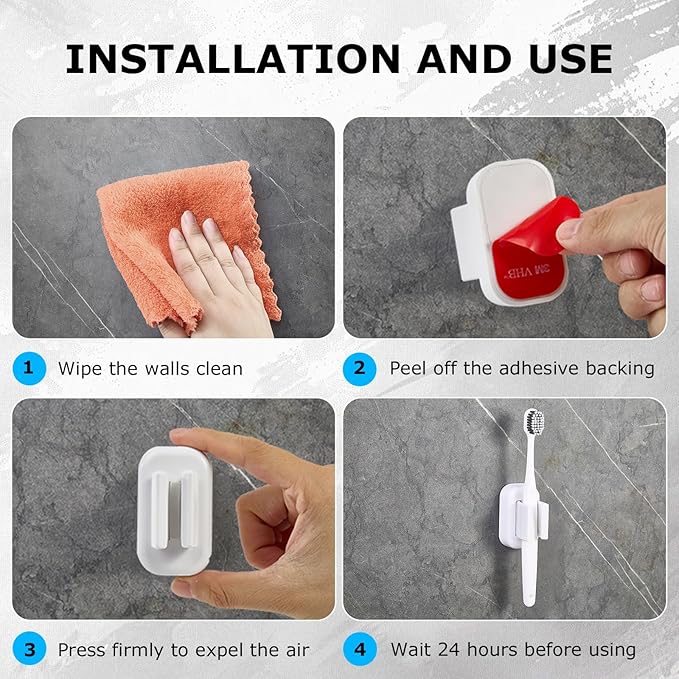 INSTALLATION AND USE

3M VHB

1 Wipe the walls clean

2 Peel off the adhesive backing

3 Press firmly to expel the air

4 Wait 24 hours before using