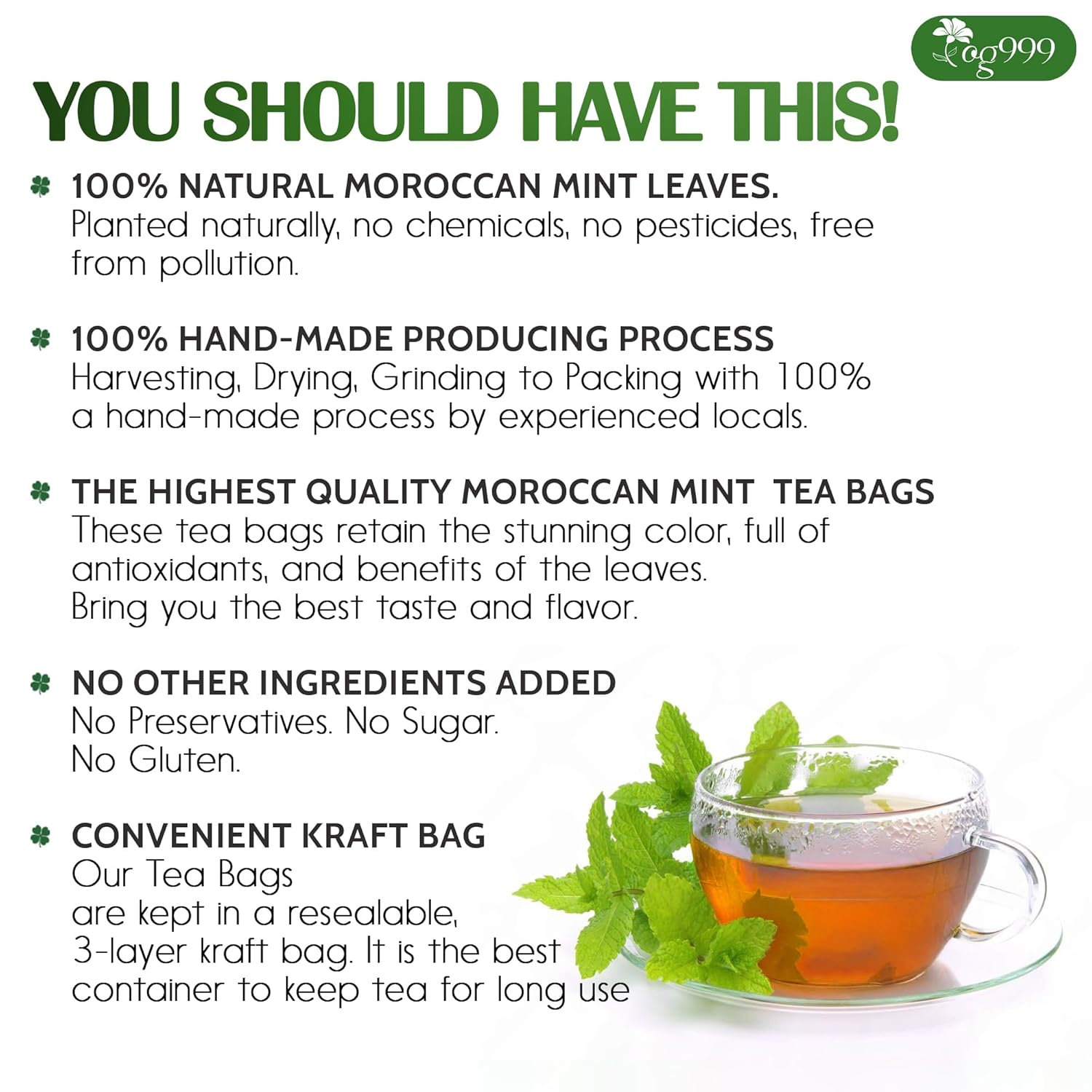 og999

YOU SHOULD HAVE THIS!

100% NATURAL MOROCCAN MINT LEAVES.
Planted naturally, no chemicals, no pesticides, free from pollution.

100% HAND-MADE PRODUCING PROCESS
Harvesting, Drying, Grinding to Packing with 100% a hand-made process by experienced locals.

THE HIGHEST QUALITY MOROCCAN MINT TEA BAGS
These tea bags retain the stunning color, full of antioxidants, and benefits of the leaves.
Bring you the best taste and flavor.

NO OTHER INGREDIENTS ADDED
No Preservatives. No Sugar.
No Gluten.

CONVENIENT KRAFT BAG
Our Tea Bags are kept in a resealable, 3-layer kraft bag. It is the best container to keep tea for long use