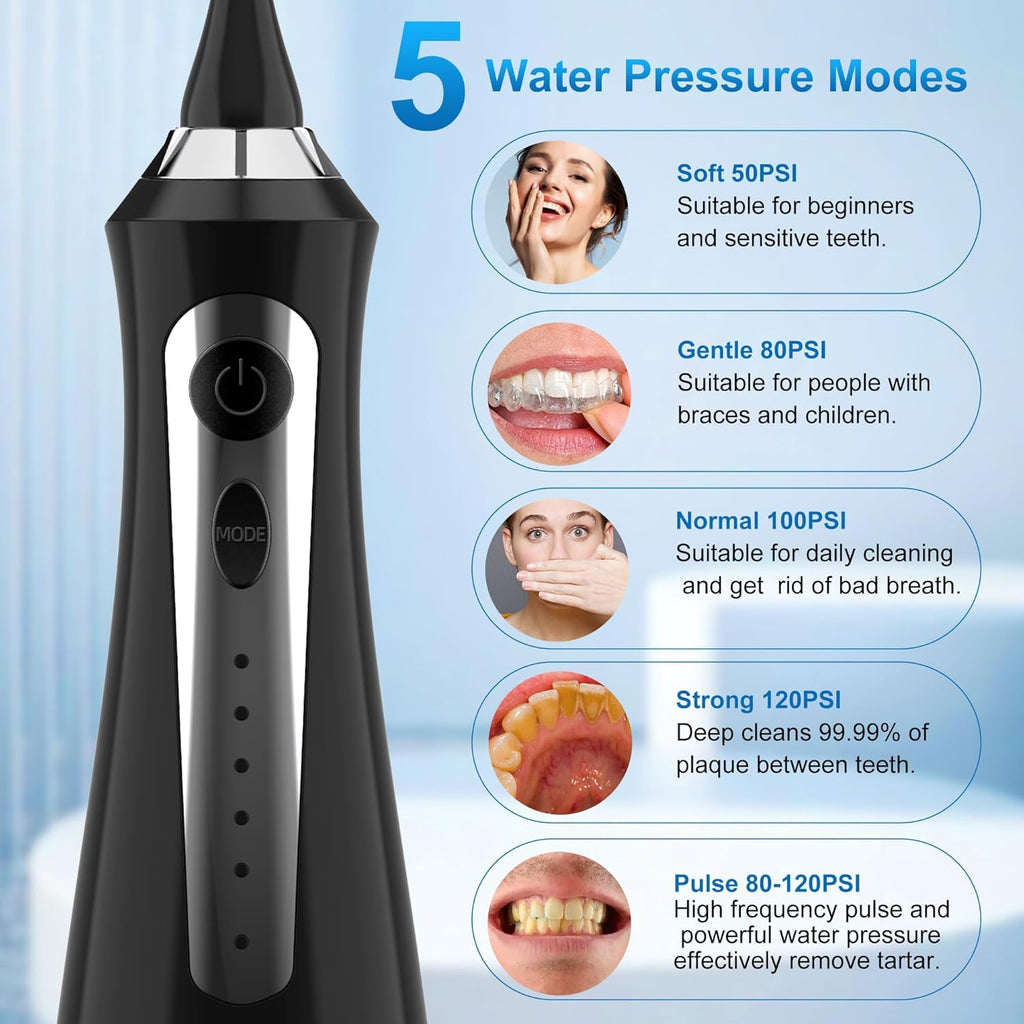 5 Water Pressure Modes

MODE

Soft 50PSI
Suitable for beginners and sensitive teeth.

Gentle 80PSI
Suitable for people with braces and children.

Normal 100PSI
Suitable for daily cleaning and get rid of bad breath.

Strong 120PSI
Deep cleans 99.99% of plaque between teeth.

Pulse 80-120PSI
High frequency pulse and powerful water pressure effectively remove tartar.