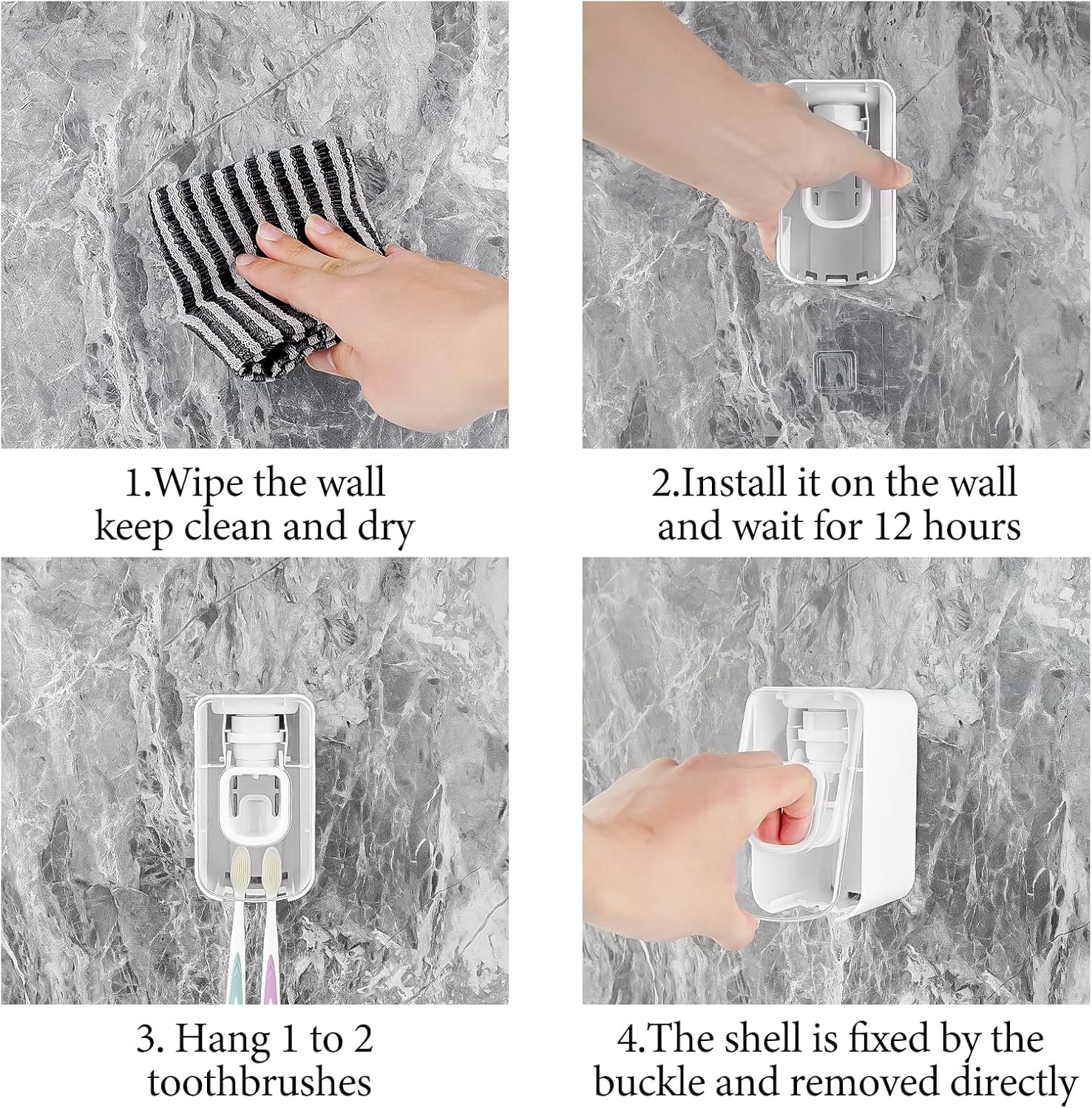 1.Wipe the wall
keep clean and dry

2.Install it on the wall
and wait for 12 hours

3. Hang 1 to 2
toothbrushes

4.The shell is fixed by the
buckle and removed directly