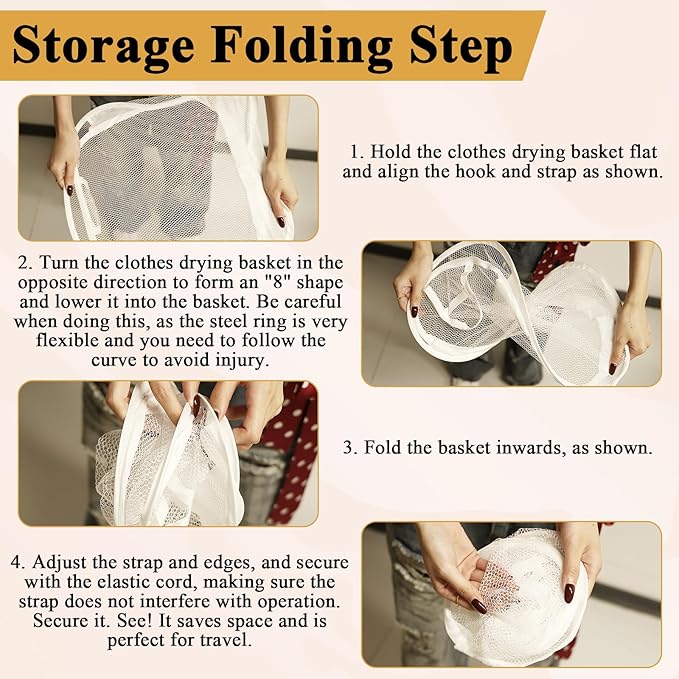 Storage Folding Step

1. Hold the clothes drying basket flat and align the hook and strap as shown.

2. Turn the clothes drying basket in the opposite direction to form an "8" shape and lower it into the basket. Be careful when doing this, as the steel ring is very flexible and you need to follow the curve to avoid injury.

3. Fold the basket inwards, as shown.

4. Adjust the strap and edges, and secure with the elastic cord, making sure the strap does not interfere with operation. Secure it. See! It saves space and is perfect for travel.