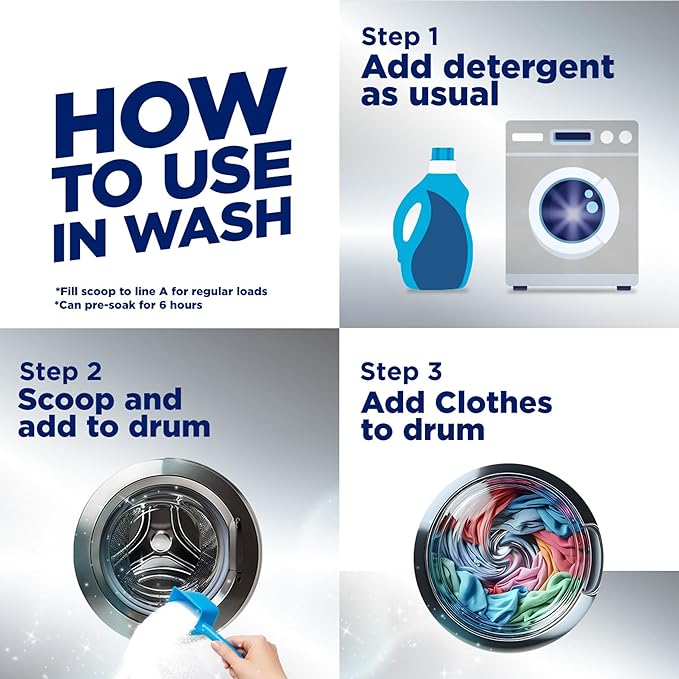 HOW TO USE IN WASH

*Fill scoop to line A for regular loads
*Can pre-soak for 6 hours

Step 1
Add detergent as usual

Step 2
Scoop and add to drum

Step 3
Add Clothes to drum