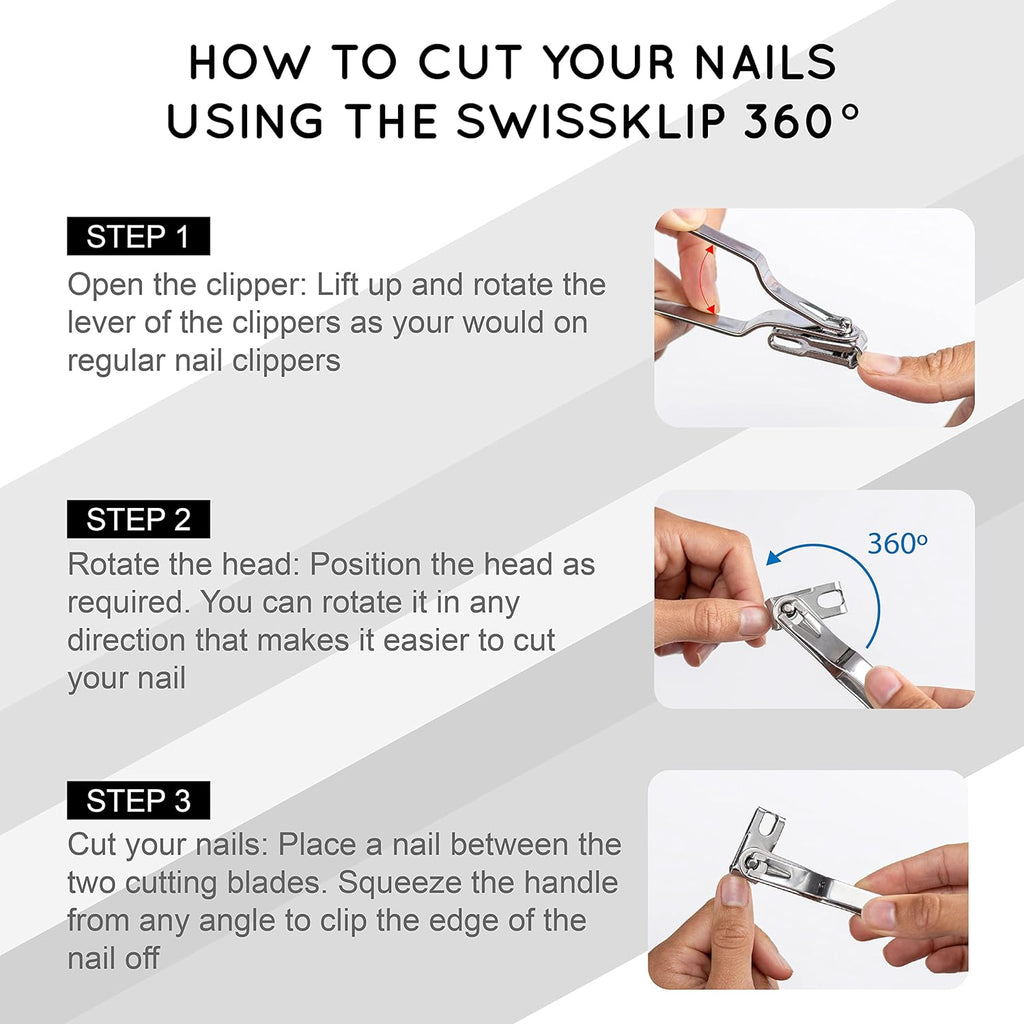 HOW TO CUT YOUR NAILS USING THE SWISSKLIP 360°

STEP 1

Open the clipper: Lift up and rotate the lever of the clippers as your would on regular nail clippers

STEP 2

Rotate the head: Position the head as required. You can rotate it in any direction that makes it easier to cut your nail

360°

STEP 3

Cut your nails: Place a nail between the two cutting blades. Squeeze the handle from any angle to clip the edge of the nail off