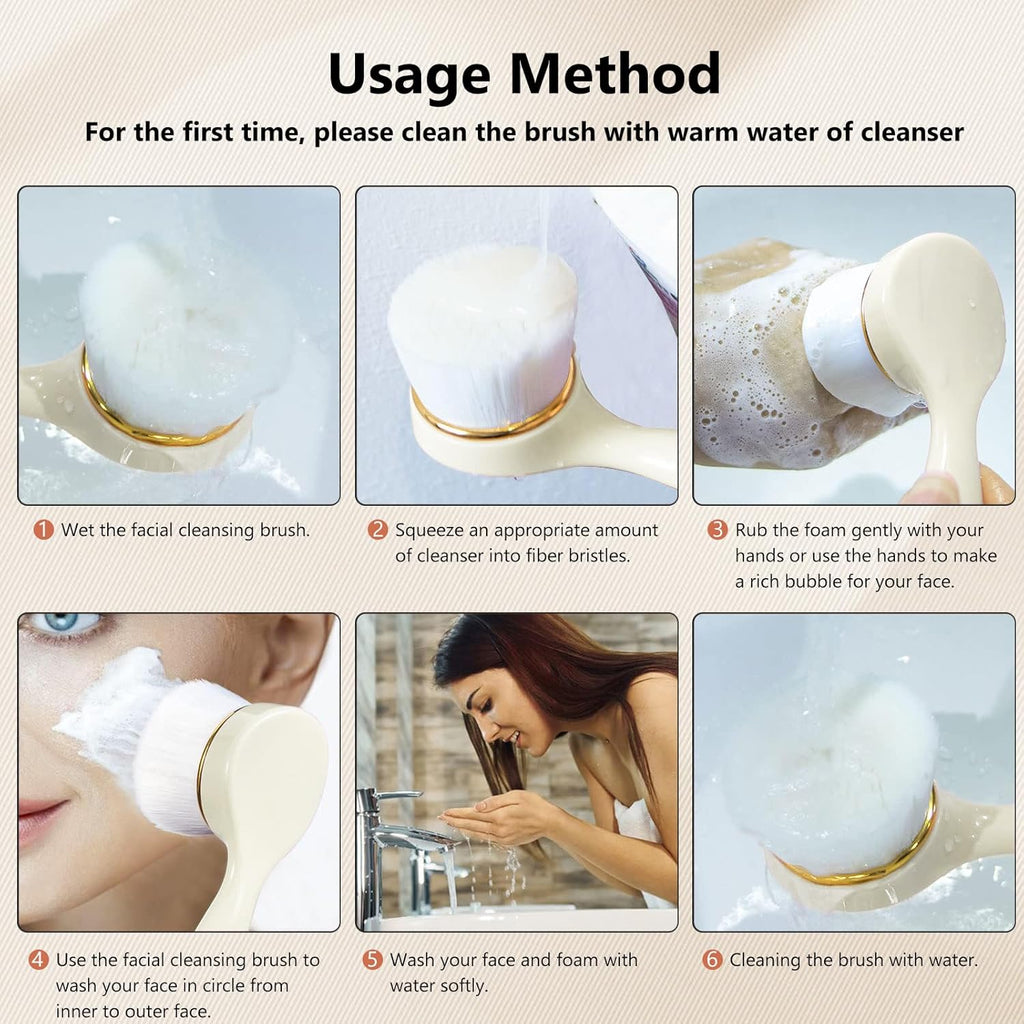 Usage Method

For the first time, please clean the brush with warm water of cleanser

1 Wet the facial cleansing brush.

2 Squeeze an appropriate amount of cleanser into fiber bristles.

3 Rub the foam gently with your hands or use the hands to make a rich bubble for your face.

4 Use the facial cleansing brush to wash your face in circle from inner to outer face.

5 Wash your face and foam with water softly.

6 Cleaning the brush with water.