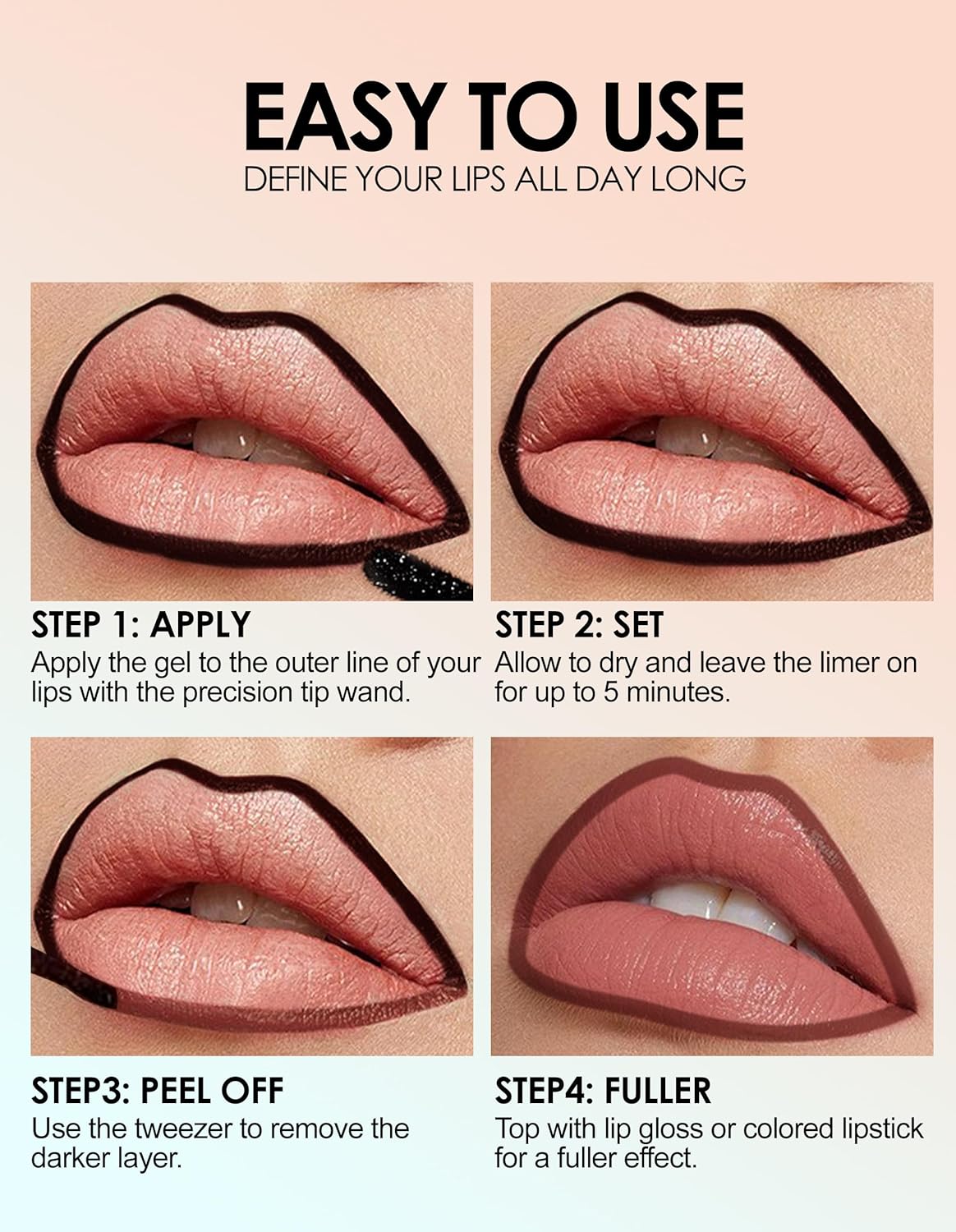 EASY TO USE
DEFINE YOUR LIPS ALL DAY LONG

STEP 1: APPLY
Apply the gel to the outer line of your lips with the precision tip wand.

STEP 2: SET
Allow to dry and leave the limer on for up to 5 minutes.

STEP3: PEEL OFF
Use the tweezer to remove the darker layer.

STEP4: FULLER
Top with lip gloss or colored lipstick for a fuller effect.