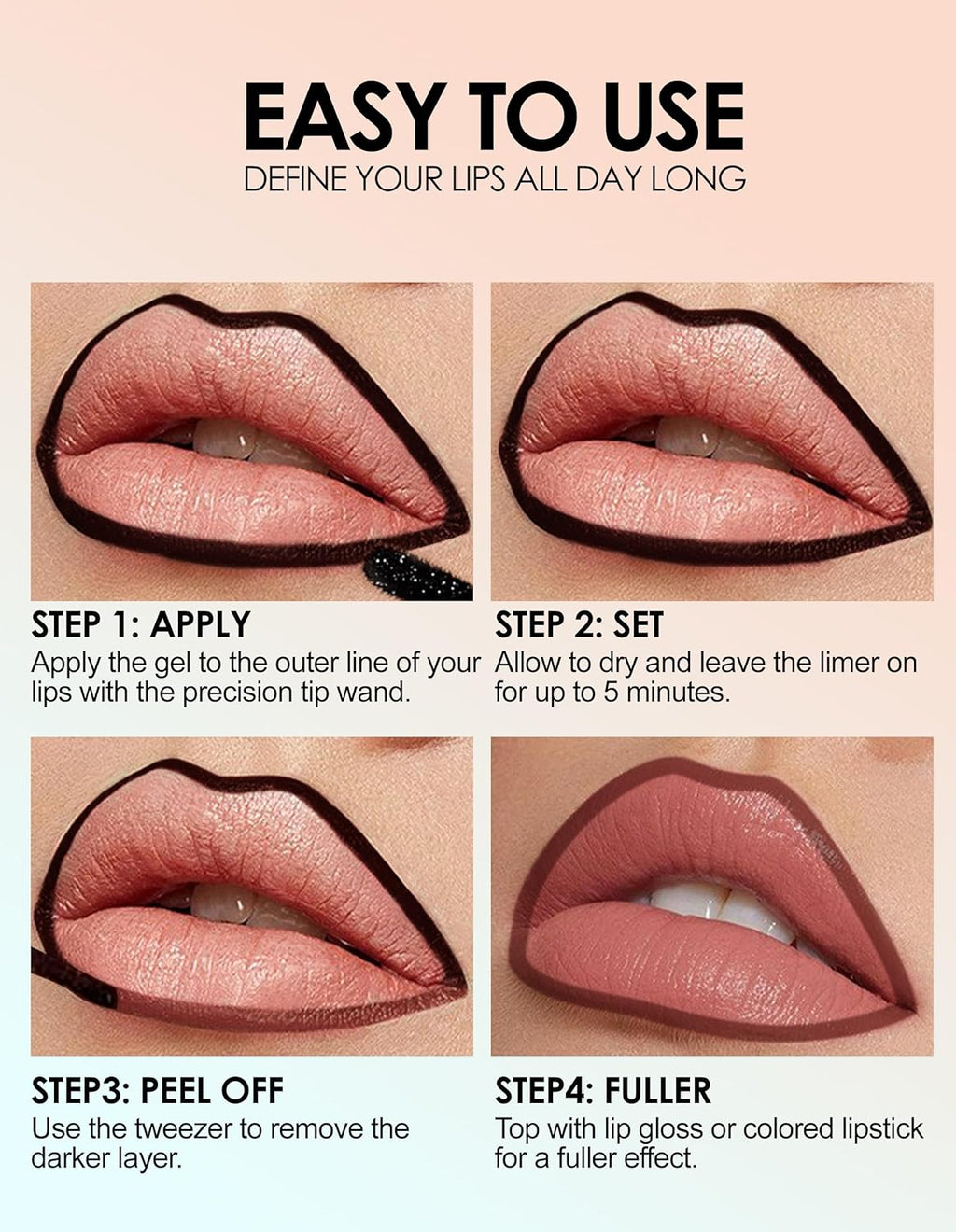 EASY TO USE
DEFINE YOUR LIPS ALL DAY LONG

STEP 1: APPLY
Apply the gel to the outer line of your lips with the precision tip wand.

STEP 2: SET
Allow to dry and leave the limer on for up to 5 minutes.

STEP3: PEEL OFF
Use the tweezer to remove the darker layer.

STEP4: FULLER
Top with lip gloss or colored lipstick for a fuller effect.