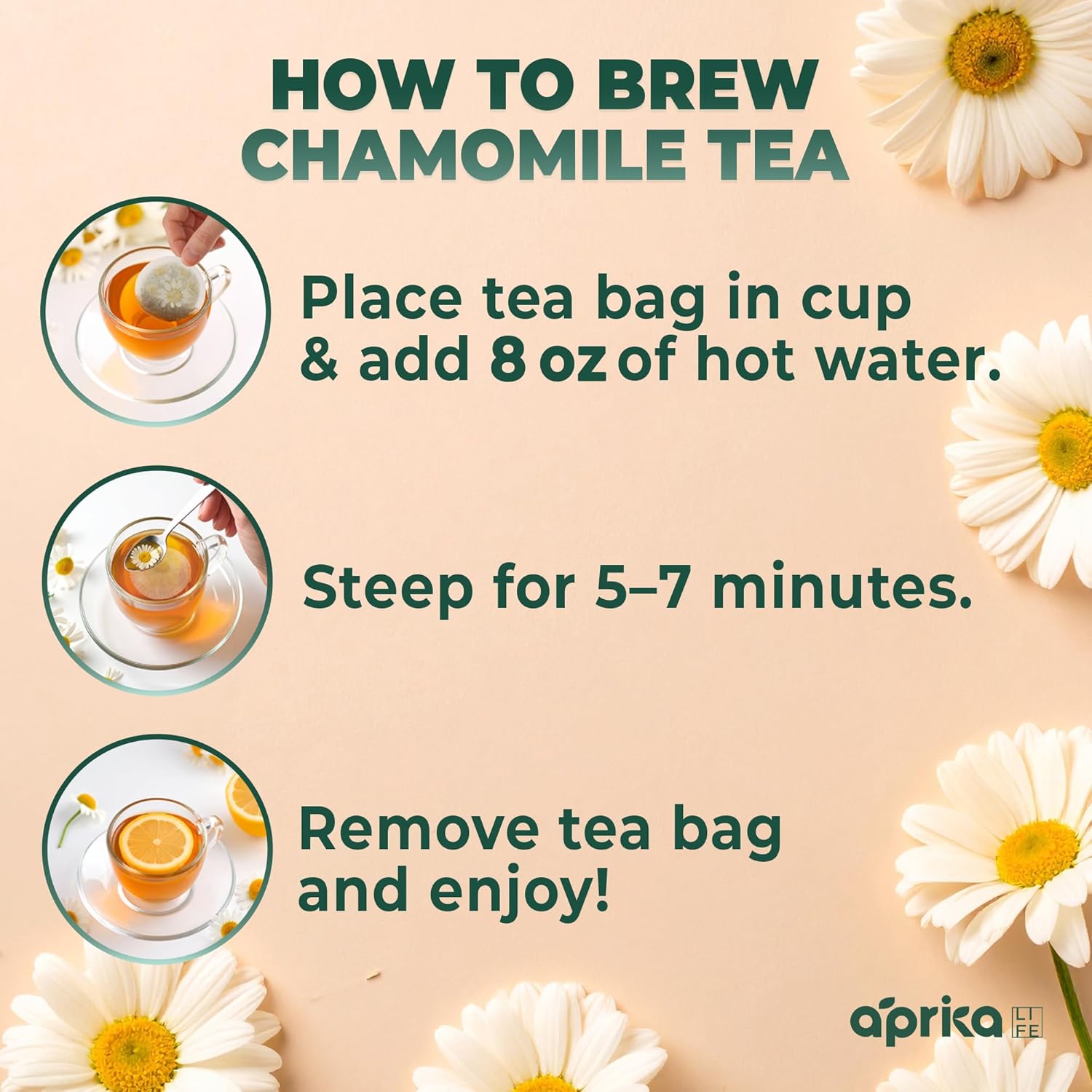 HOW TO BREW CHAMOMILE TEA

Place tea bag in cup & add 8 oz of hot water.

Steep for 5–7 minutes.

Remove tea bag and enjoy!

aprika LIFE