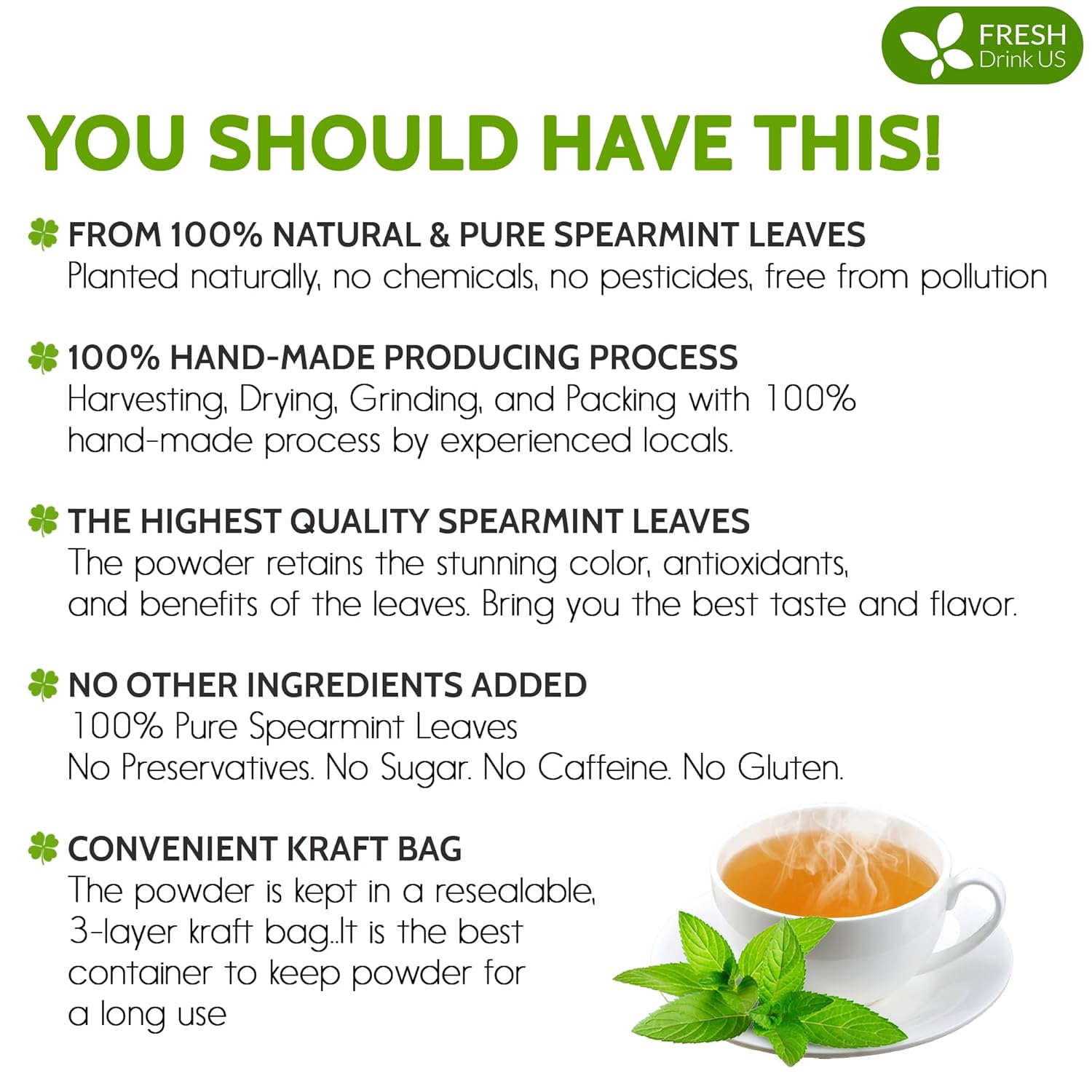 FRESH
Drink US

YOU SHOULD HAVE THIS!

FROM 100% NATURAL & PURE SPEARMINT LEAVES
Planted naturally, no chemicals, no pesticides, free from pollution

100% HAND-MADE PRODUCING PROCESS
Harvesting, Drying, Grinding, and Packing with 100% hand-made process by experienced locals.

THE HIGHEST QUALITY SPEARMINT LEAVES
The powder retains the stunning color, antioxidants, and benefits of the leaves. Bring you the best taste and flavor.

NO OTHER INGREDIENTS ADDED
100% Pure Spearmint Leaves
No Preservatives. No Sugar. No Caffeine. No Gluten.

CONVENIENT KRAFT BAG
The powder is kept in a resealable, 3-layer kraft bag..It is the best container to keep powder for a long use