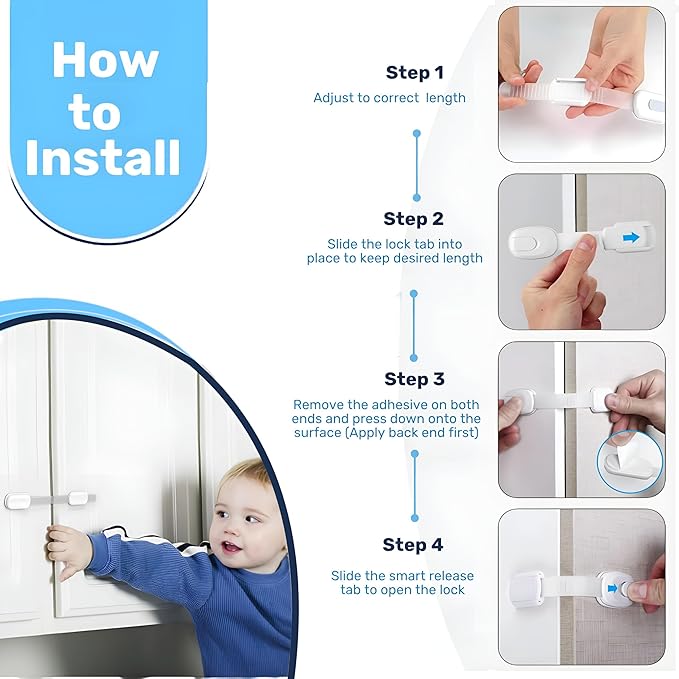 How to Install

Step 1
Adjust to correct length

Step 2
Slide the lock tab into place to keep desired length

Step 3
Remove the adhesive on both ends and press down onto the surface (Apply back end first)

Step 4
Slide the smart release tab to open the lock