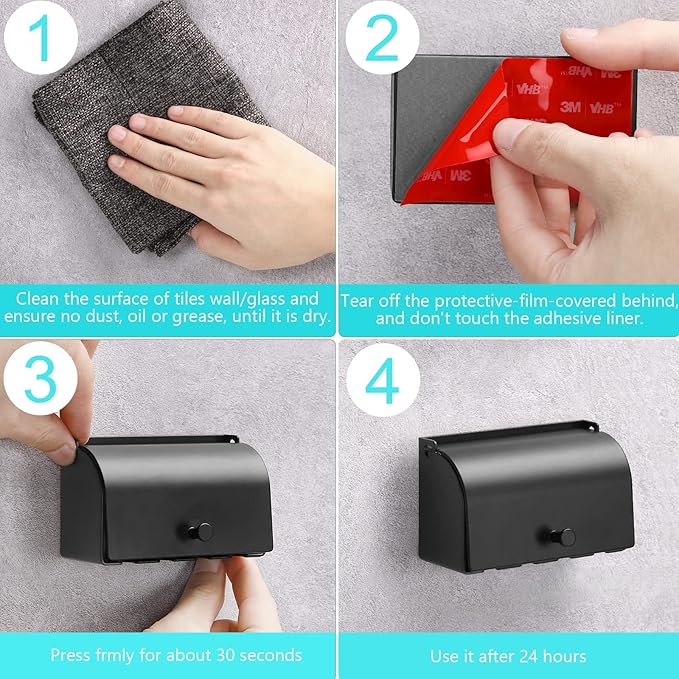 1

Clean the surface of tiles wall/glass and ensure no dust, oil or grease, until it is dry.

2

VHB 3M VHB 3M VHB

Tear off the protective-film-covered behind, and don't touch the adhesive liner.

3

Press frmly for about 30 seconds

4

Use it after 24 hours