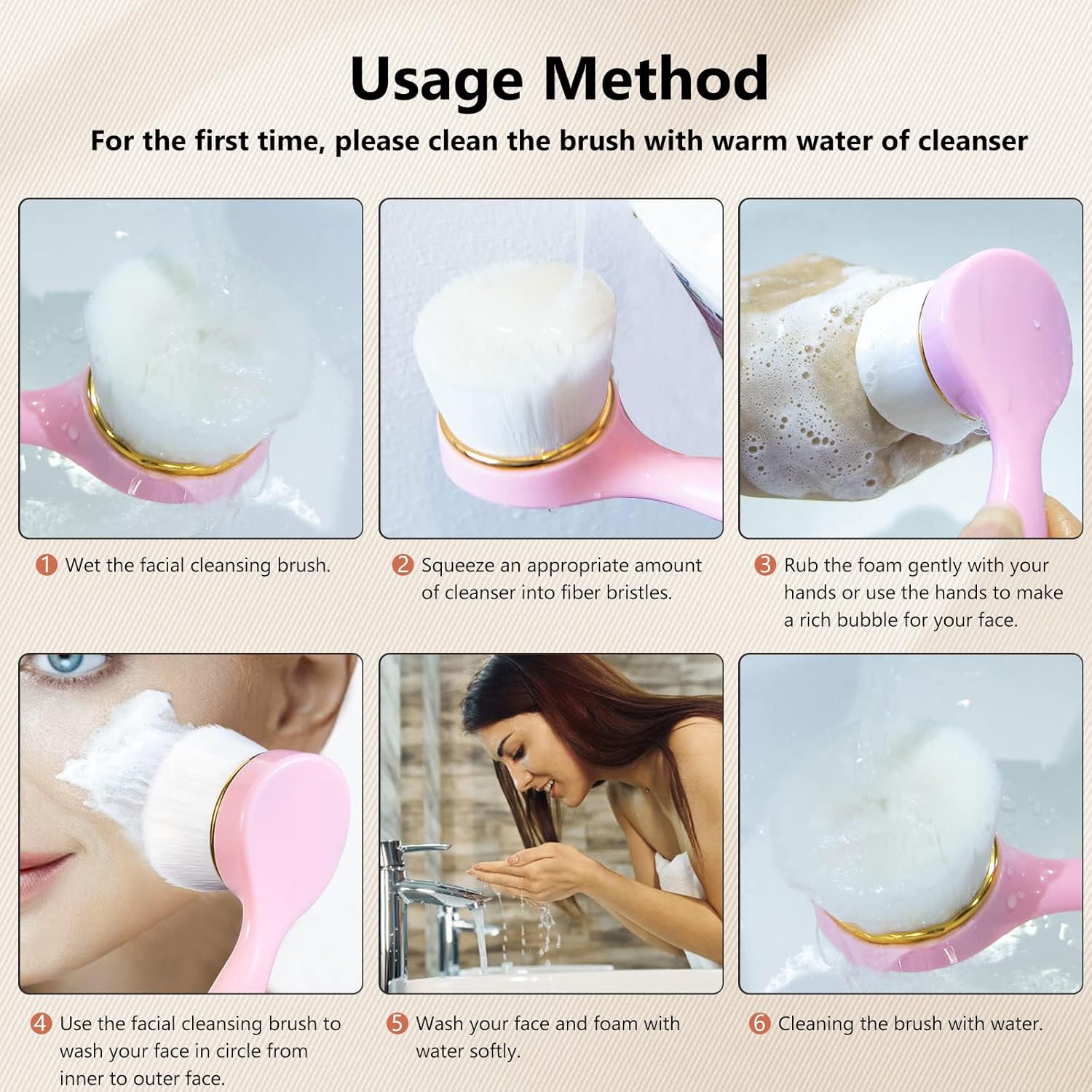 Usage Method

For the first time, please clean the brush with warm water of cleanser

1 Wet the facial cleansing brush.

2 Squeeze an appropriate amount of cleanser into fiber bristles.

3 Rub the foam gently with your hands or use the hands to make a rich bubble for your face.

4 Use the facial cleansing brush to wash your face in circle from inner to outer face.

5 Wash your face and foam with water softly.

6 Cleaning the brush with water.