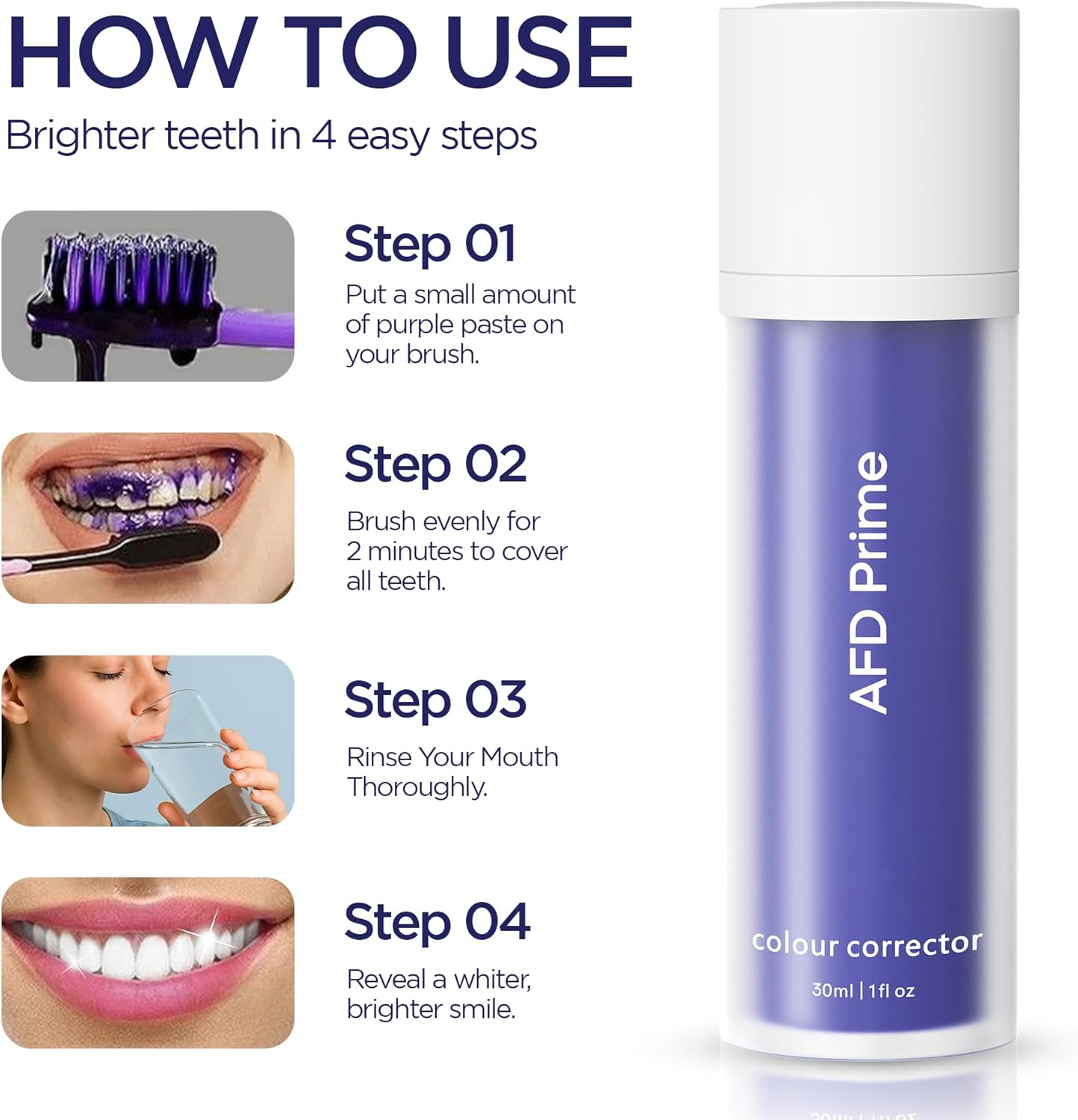 HOW TO USE
Brighter teeth in 4 easy steps

Step 01
Put a small amount of purple paste on your brush.

Step 02
Brush evenly for 2 minutes to cover all teeth.

Step 03
Rinse Your Mouth Thoroughly.

Step 04
Reveal a whiter, brighter smile.

AFD Prime
colour corrector
30ml | 1fl oz