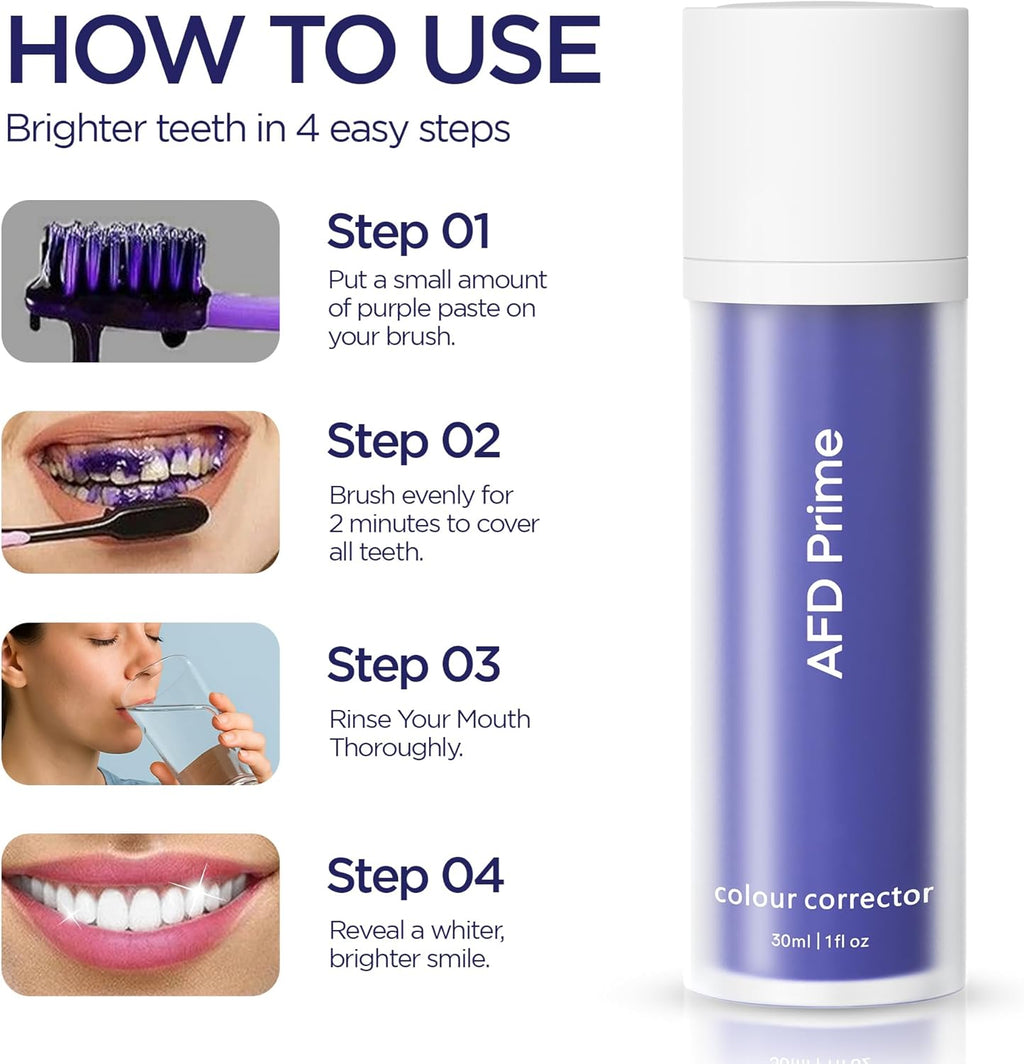 HOW TO USE
Brighter teeth in 4 easy steps

Step 01
Put a small amount of purple paste on your brush.

Step 02
Brush evenly for 2 minutes to cover all teeth.

Step 03
Rinse Your Mouth Thoroughly.

Step 04
Reveal a whiter, brighter smile.

AFD Prime

colour corrector
30ml | 1fl oz