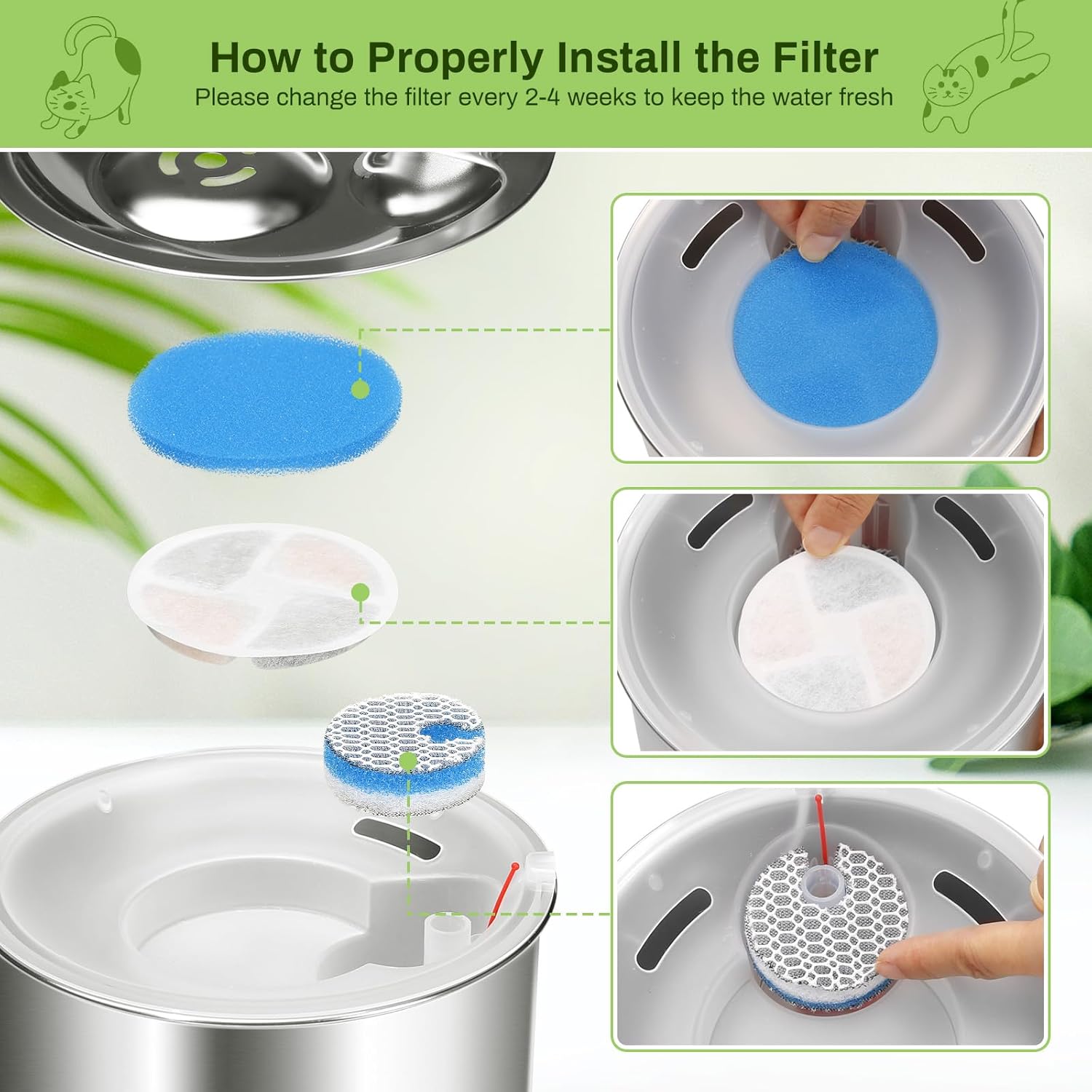 How to Properly Install the Filter
Please change the filter every 2-4 weeks to keep the water fresh