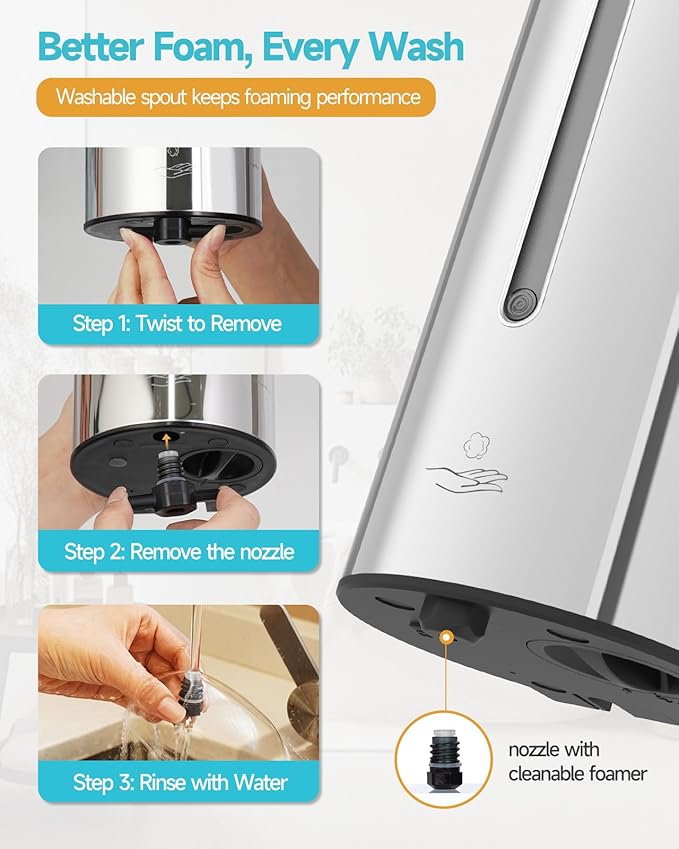 Better Foam, Every Wash

Washable spout keeps foaming performance

Step 1: Twist to Remove

Step 2: Remove the nozzle

Step 3: Rinse with Water

nozzle with cleanable foamer