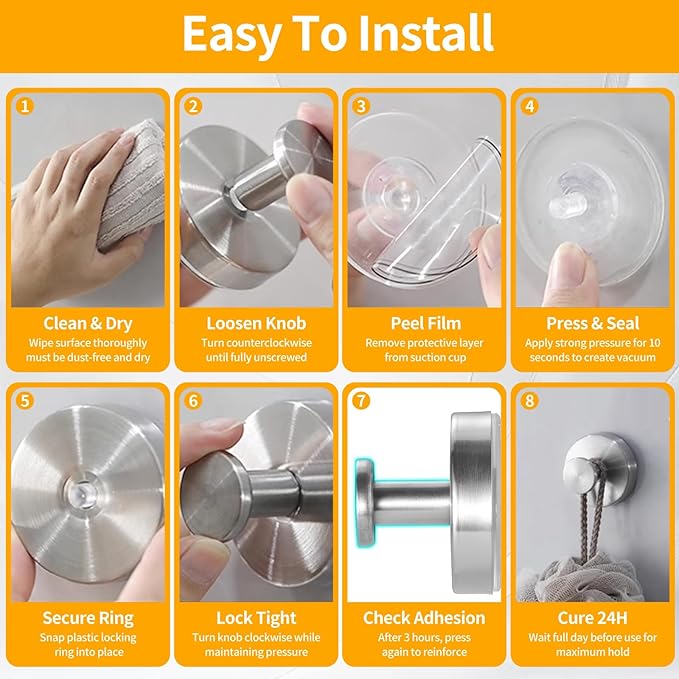 Easy To Install

1
Clean & Dry
Wipe surface thoroughly must be dust-free and dry

2
Loosen Knob
Turn counterclockwise until fully unscrewed

3
Peel Film
Remove protective layer from suction cup

4
Press & Seal
Apply strong pressure for 10 seconds to create vacuum

5
Secure Ring
Snap plastic locking ring into place

6
Lock Tight
Turn knob clockwise while maintaining pressure

7
Check Adhesion
After 3 hours, press again to reinforce

8
Cure 24H
Wait full day before use for maximum hold