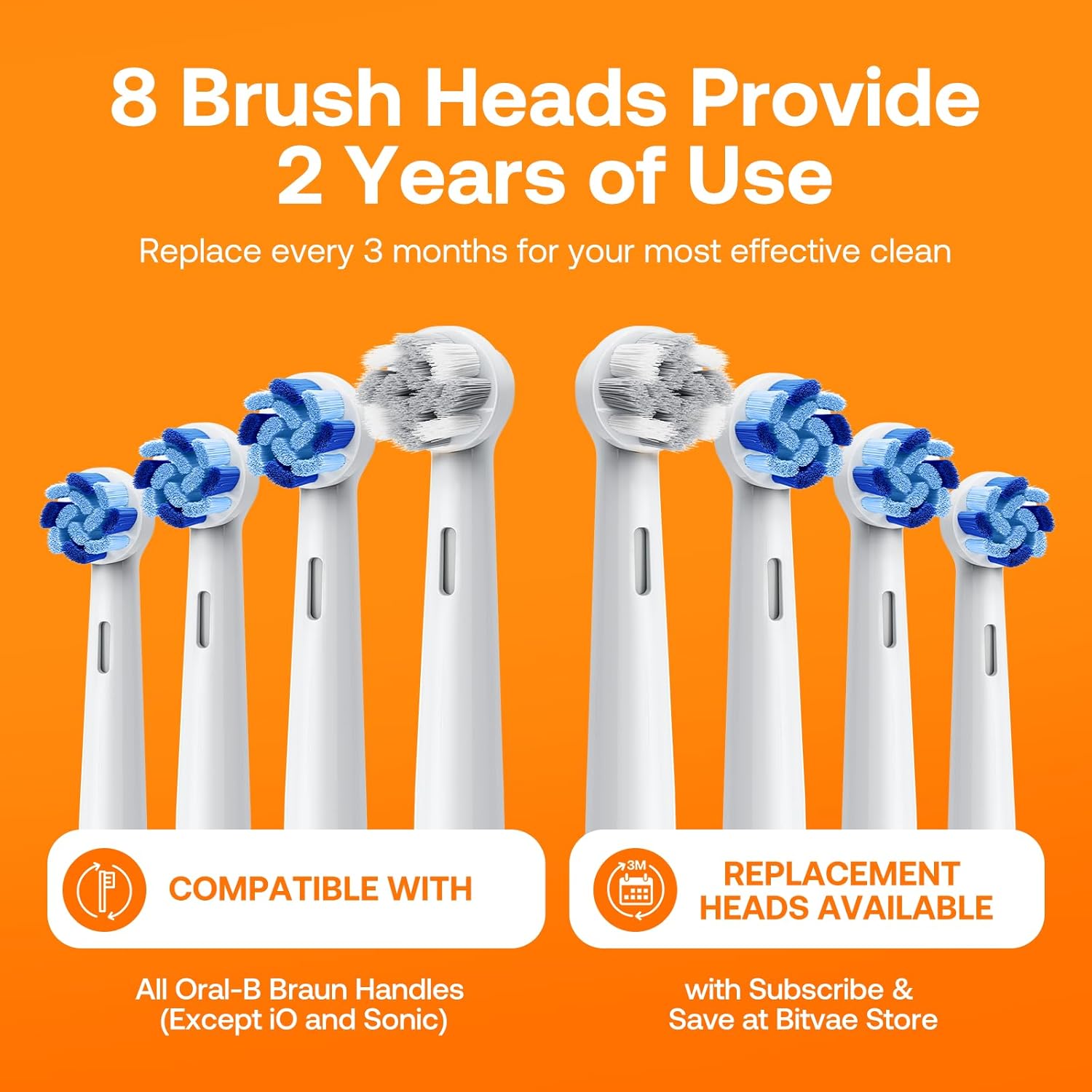 8 Brush Heads Provide 2 Years of Use

Replace every 3 months for your most effective clean

COMPATIBLE WITH

All Oral-B Braun Handles (Except iO and Sonic)

3M

REPLACEMENT HEADS AVAILABLE

with Subscribe & Save at Bitvae Store