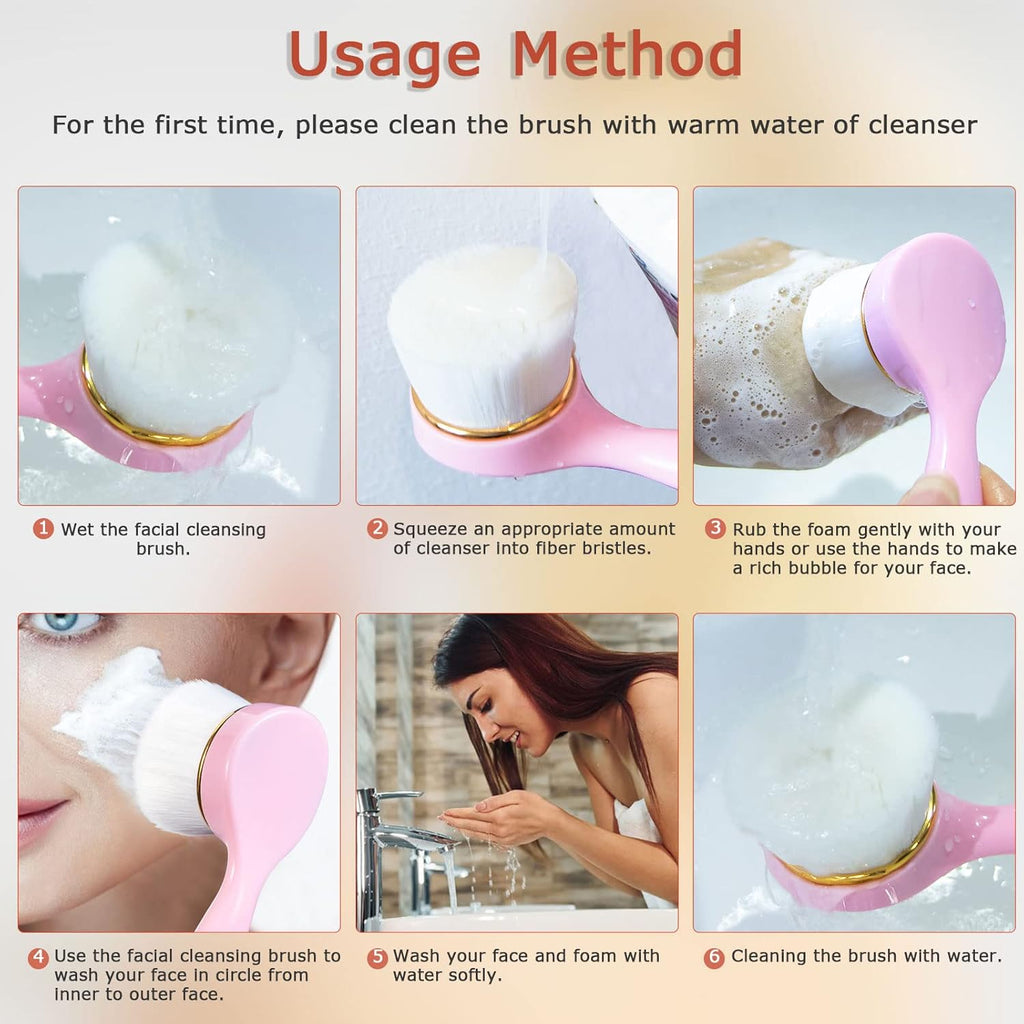 Usage Method

For the first time, please clean the brush with warm water of cleanser

1 Wet the facial cleansing brush.

2 Squeeze an appropriate amount of cleanser into fiber bristles.

3 Rub the foam gently with your hands or use the hands to make a rich bubble for your face.

4 Use the facial cleansing brush to wash your face in circle from inner to outer face.

5 Wash your face and foam with water softly.

6 Cleaning the brush with water.