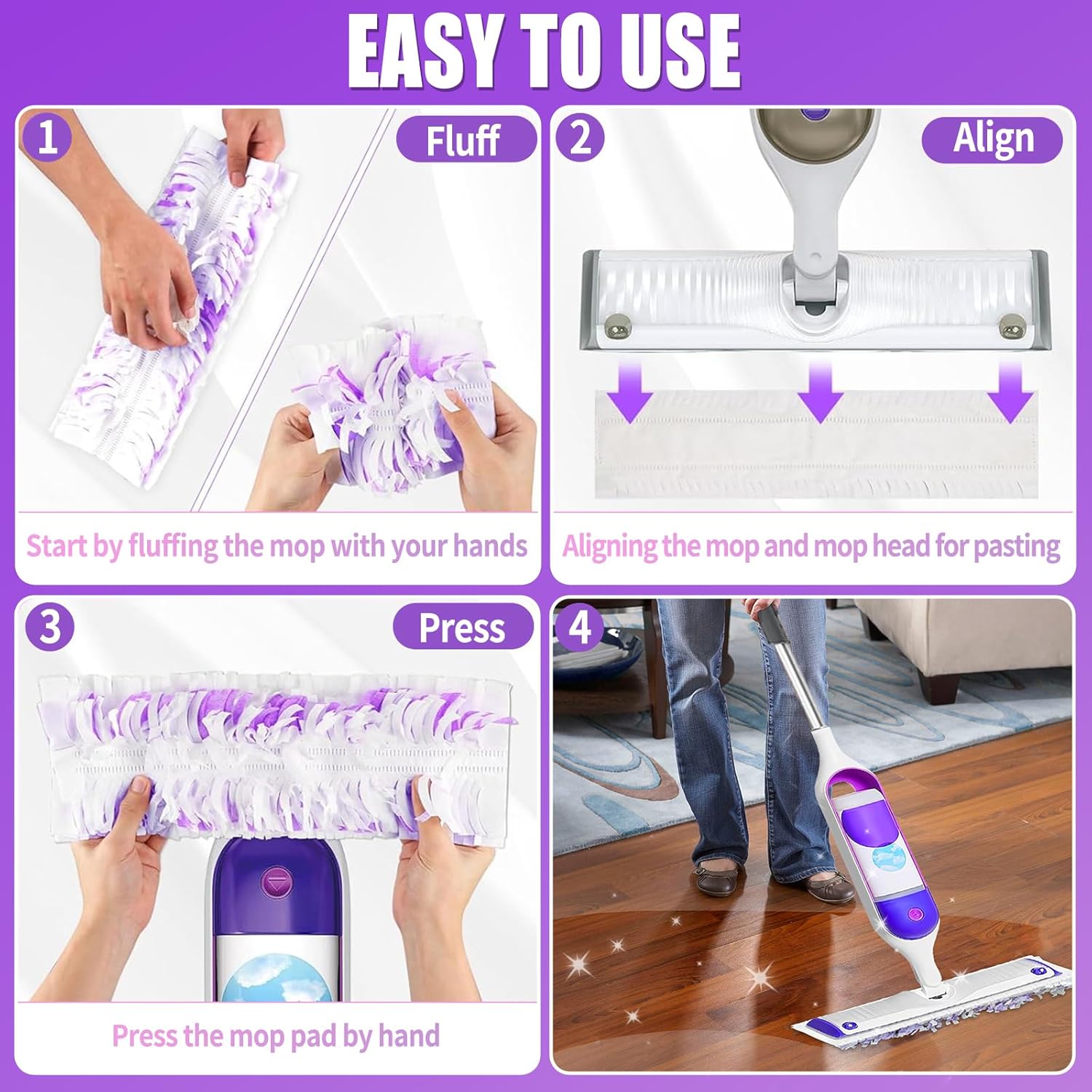 EASY TO USE

1

Fluff

Start by fluffing the mop with your hands

2

Align

Aligning the mop and mop head for pasting

3

Press

Press the mop pad by hand

4