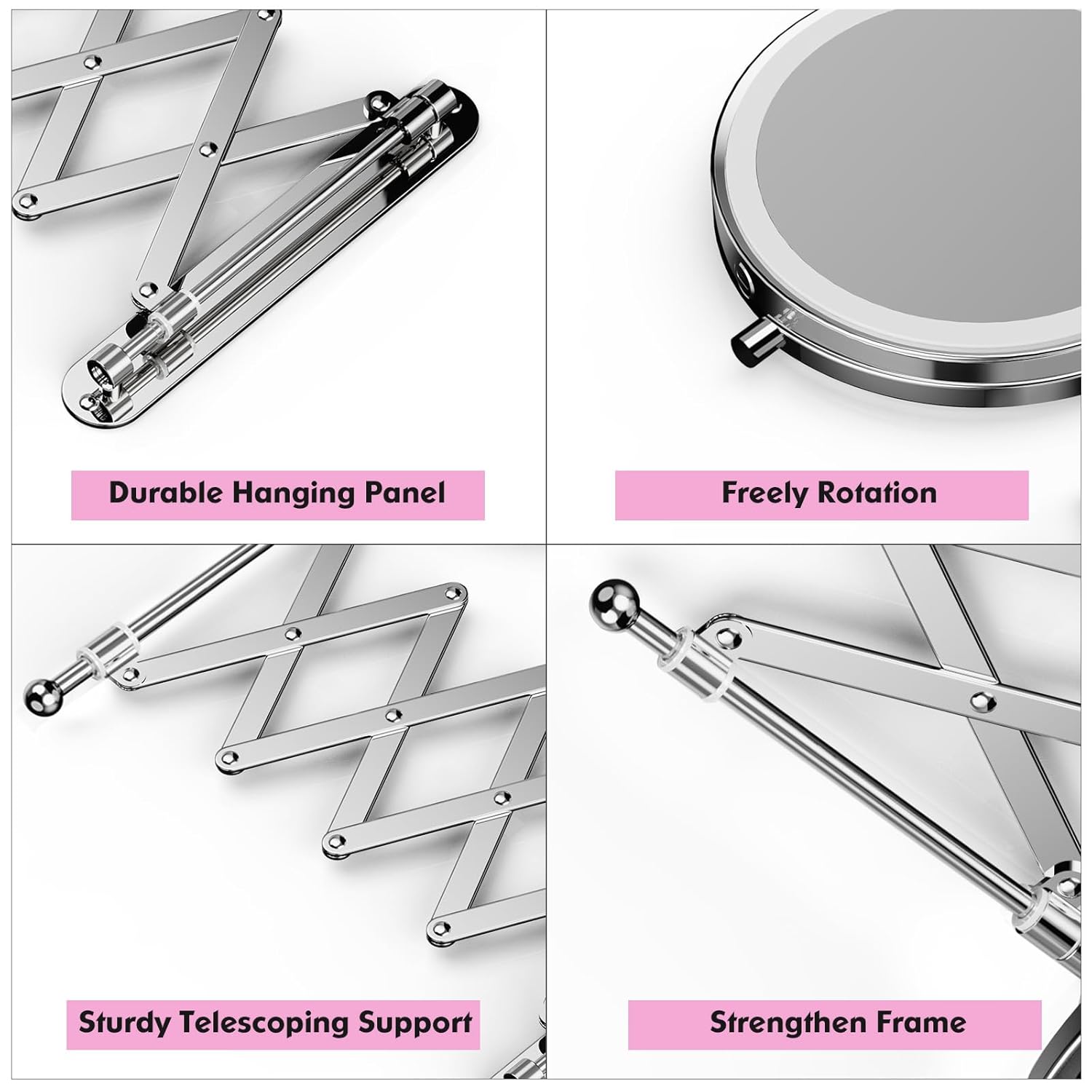 Durable Hanging Panel

Freely Rotation

Sturdy Telescoping Support

Strengthen Frame