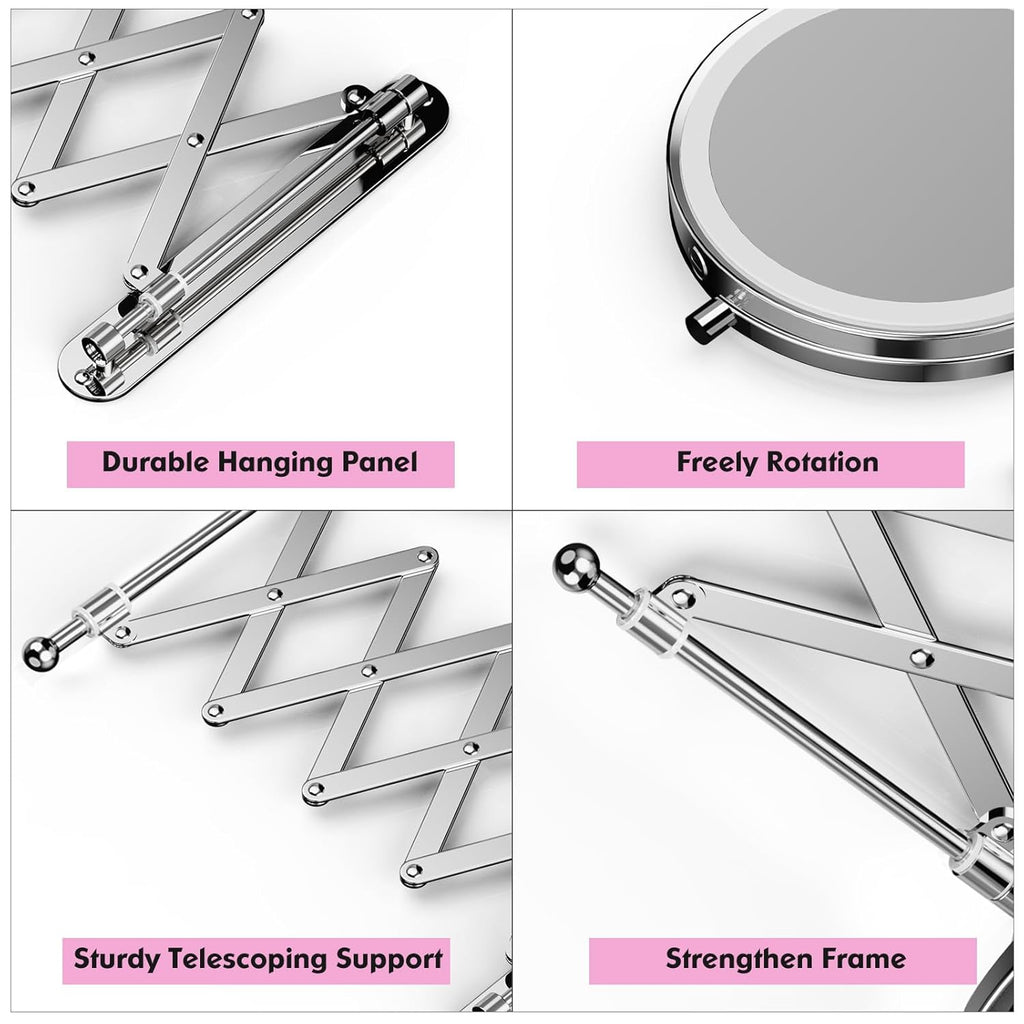 Durable Hanging Panel

Freely Rotation

Sturdy Telescoping Support

Strengthen Frame