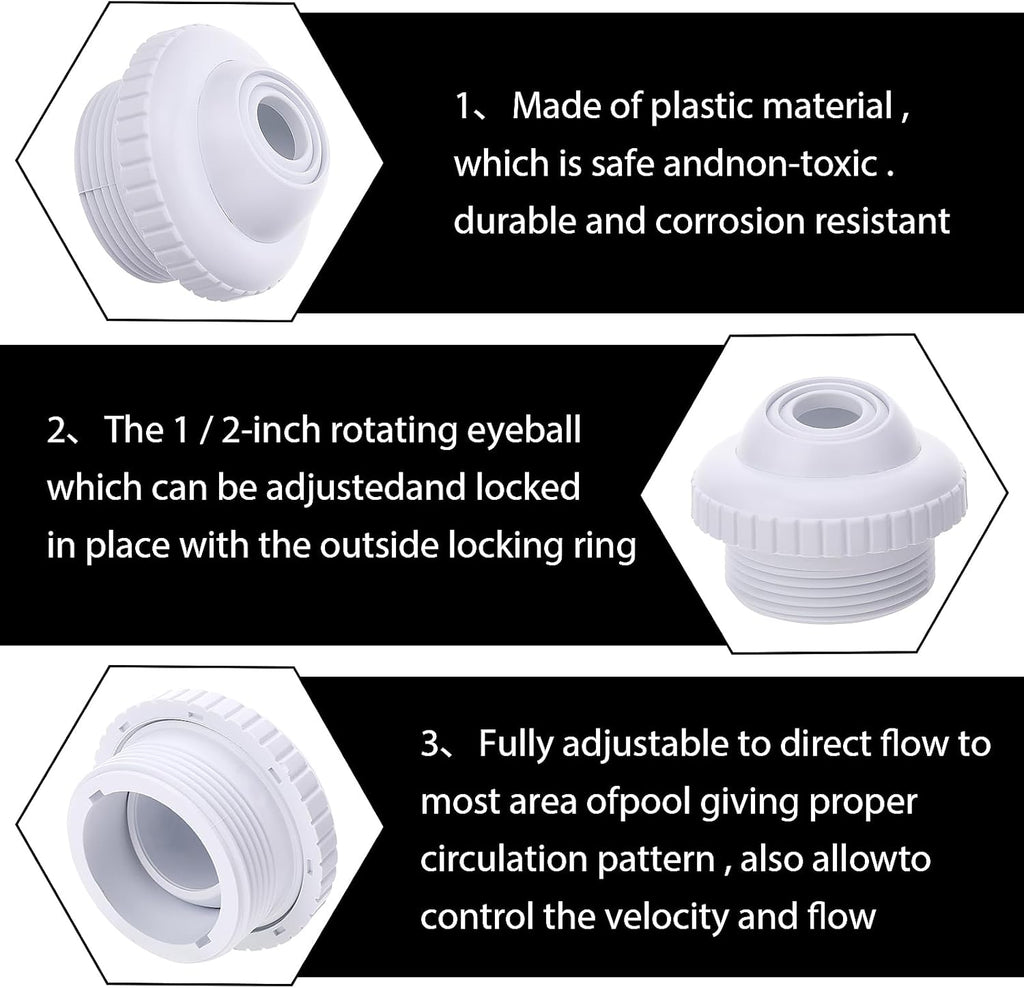 1、 Made of plastic material , which is safe andnon-toxic . durable and corrosion resistant

2、 The 1 / 2-inch rotating eyeball which can be adjustedand locked in place with the outside locking ring

3、 Fully adjustable to direct flow to most area ofpool giving proper circulation pattern , also allowto control the velocity and flow